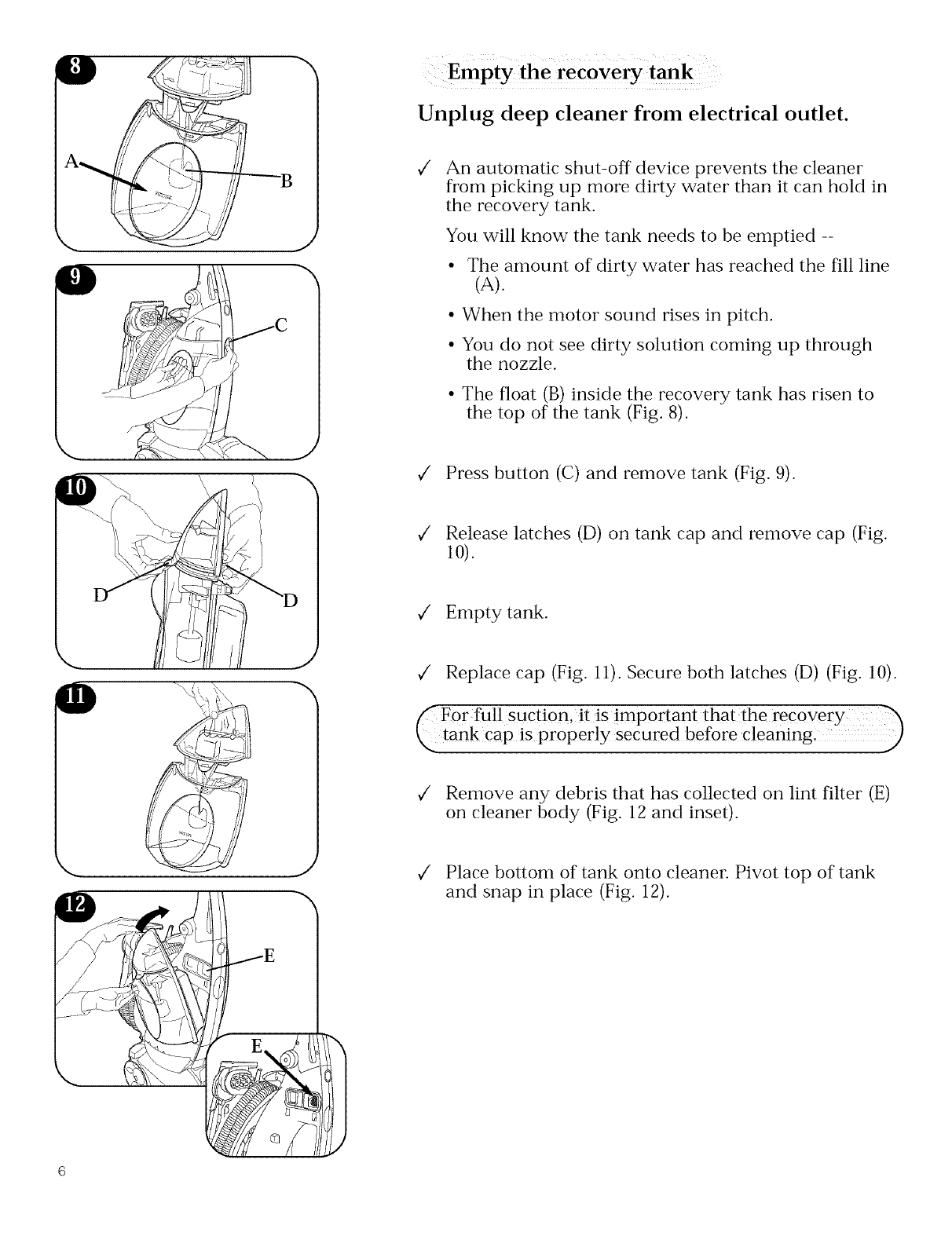 8

A

B

9

C

10

D

D

11

12

E

E

Empty the recovery tank

Unplug deep cleaner from electrical outlet.

✓ An automatic shut-off device prevents the cleaner from picking up more dirty water than it can hold in the recovery tank.

You will know the tank needs to be emptied --

• The amount of dirty water has reached the fill line (A).

• When the motor sound rises in pitch.

• You do not see dirty solution coming up through the nozzle.

• The float (B) inside the recovery tank has risen to the top of the tank (Fig. 8).

✓ Press button (C) and remove tank (Fig. 9).

✓ Release latches (D) on tank cap and remove cap (Fig. 10).

✓ Empty tank.

✓ Replace cap (Fig. 11). Secure both latches (D) (Fig. 10).

For full suction, it is important that the recovery tank cap is properly secured before cleaning.

✓ Remove any debris that has collected on lint filter (E) on cleaner body (Fig. 12 and inset).

✓ Place bottom of tank onto cleaner. Pivot top of tank and snap in place (Fig. 12).

6