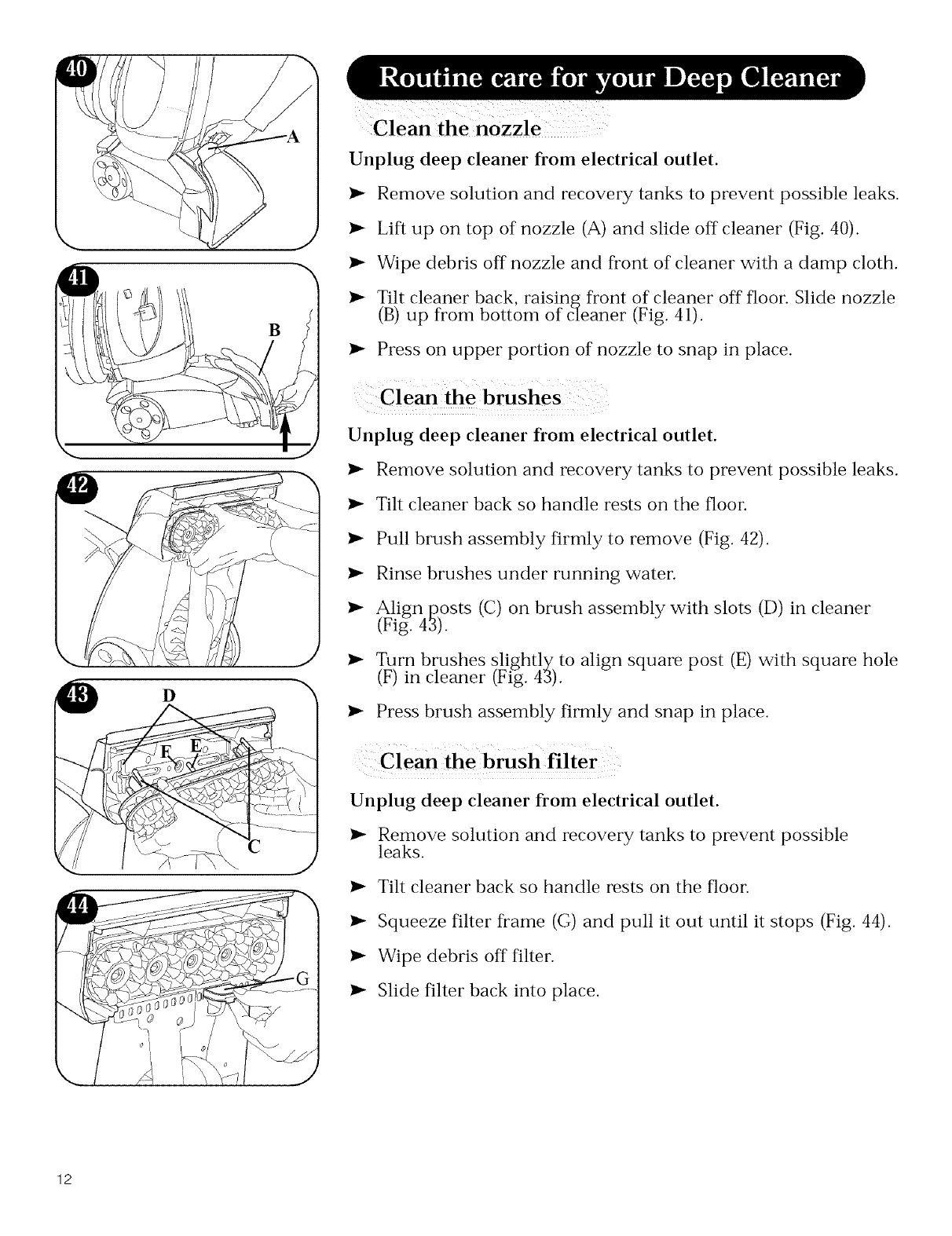 40

A

41

B

42

43

D

F

E

C

44

G

Routine care for your Deep Cleaner

Clean the nozzle

Unplug deep cleaner from electrical outlet.

➤ Remove solution and recovery tanks to prevent possible leaks.

➤ Lift up on top of nozzle (A) and slide off cleaner (Fig. 40).

➤ Wipe debris off nozzle and front of cleaner with a damp cloth.

➤ Tilt cleaner back, raising front of cleaner off floor. Slide nozzle (B) up from bottom of cleaner (Fig. 41).

➤ Press on upper portion of nozzle to snap in place.

Clean the brushes

Unplug deep cleaner from electrical outlet.

➤ Remove solution and recovery tanks to prevent possible leaks.

➤ Tilt cleaner back so handle rests on the floor.

➤ Pull brush assembly firmly to remove (Fig. 42).

➤ Rinse brushes under running water.

➤ Align posts (C) on brush assembly with slots (D) in cleaner (Fig. 43).

➤ Turn brushes slightly to align square post (E) with square hole (F) in cleaner (Fig. 43).

➤ Press brush assembly firmly and snap in place.

Clean the brush filter

Unplug deep cleaner from electrical outlet.

➤ Remove solution and recovery tanks to prevent possible leaks.

➤ Tilt cleaner back so handle rests on the floor.

➤ Squeeze filter frame (G) and pull it out until it stops (Fig. 44).

➤ Wipe debris off filter.

➤ Slide filter back into place.

12