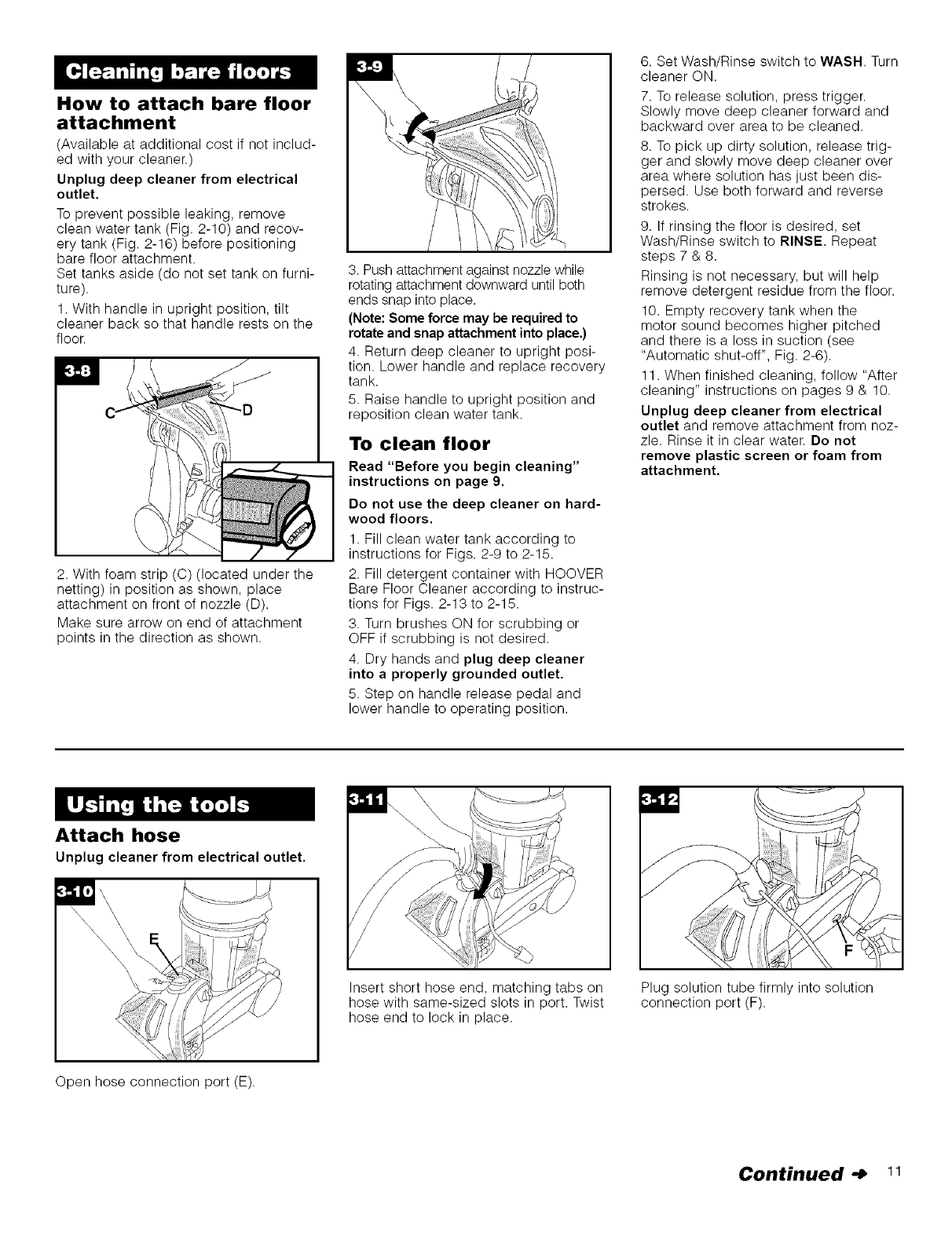 Cleaning bare floors

How to attach bare floor attachment

(Available at additional cost if not included with your cleaner.)

Unplug deep cleaner from electrical outlet.

To prevent possible leaking, remove clean water tank (Fig. 2-10) and recovery tank (Fig. 2-16) before positioning bare floor attachment.
Set tanks aside (do not set tank on furniture).

1. With handle in upright position, tilt cleaner back so that handle rests on the floor.

3-8

C

D

2. With foam strip (C) (located under the netting) in position as shown, place attachment on front of nozzle (D).

Make sure arrow on end of attachment points in the direction as shown.

3-9

3. Push attachment against nozzle while rotating attachment downward until both ends snap into place.

(Note: Some force may be required to rotate and snap attachment into place.)

4. Return deep cleaner to upright position. Lower handle and replace recovery tank.

5. Raise handle to upright position and reposition clean water tank.

To clean floor

Read "Before you begin cleaning" instructions on page 9.

Do not use the deep cleaner on hardwood floors.

1. Fill clean water tank according to instructions for Figs. 2-9 to 2-15.

2. Fill detergent container with HOOVER Bare Floor Cleaner according to instructions for Figs. 2-13 to 2-15.

3. Turn brushes ON for scrubbing or OFF if scrubbing is not desired.

4. Dry hands and plug deep cleaner into a properly grounded outlet.

5. Step on handle release pedal and lower handle to operating position.

6. Set Wash/Rinse switch to WASH. Turn cleaner ON.

7. To release solution, press trigger. Slowly move deep cleaner forward and backward over area to be cleaned.

8. To pick up dirty solution, release trigger and slowly move deep cleaner over area where solution has just been dispersed. Use both forward and reverse strokes.

9. If rinsing the floor is desired, set Wash/Rinse switch to RINSE. Repeat steps 7 & 8.

Rinsing is not necessary, but will help remove detergent residue from the floor.

10. Empty recovery tank when the motor sound becomes higher pitched and there is a loss in suction (see "Automatic shut-off", Fig. 2-6).

11. When finished cleaning, follow "After cleaning" instructions on pages 9 & 10.

Unplug deep cleaner from electrical outlet and remove attachment from nozzle. Rinse it in clear water. Do not remove plastic screen or foam from attachment.

Using the tools

Attach hose

Unplug cleaner from electrical outlet.

3-10

E

Open hose connection port (E).

3-11

Insert short hose end, matching tabs on hose with same-sized slots in port. Twist hose end to lock in place.

3-12

F

Plug solution tube firmly into solution connection port (F).

Continued → 11