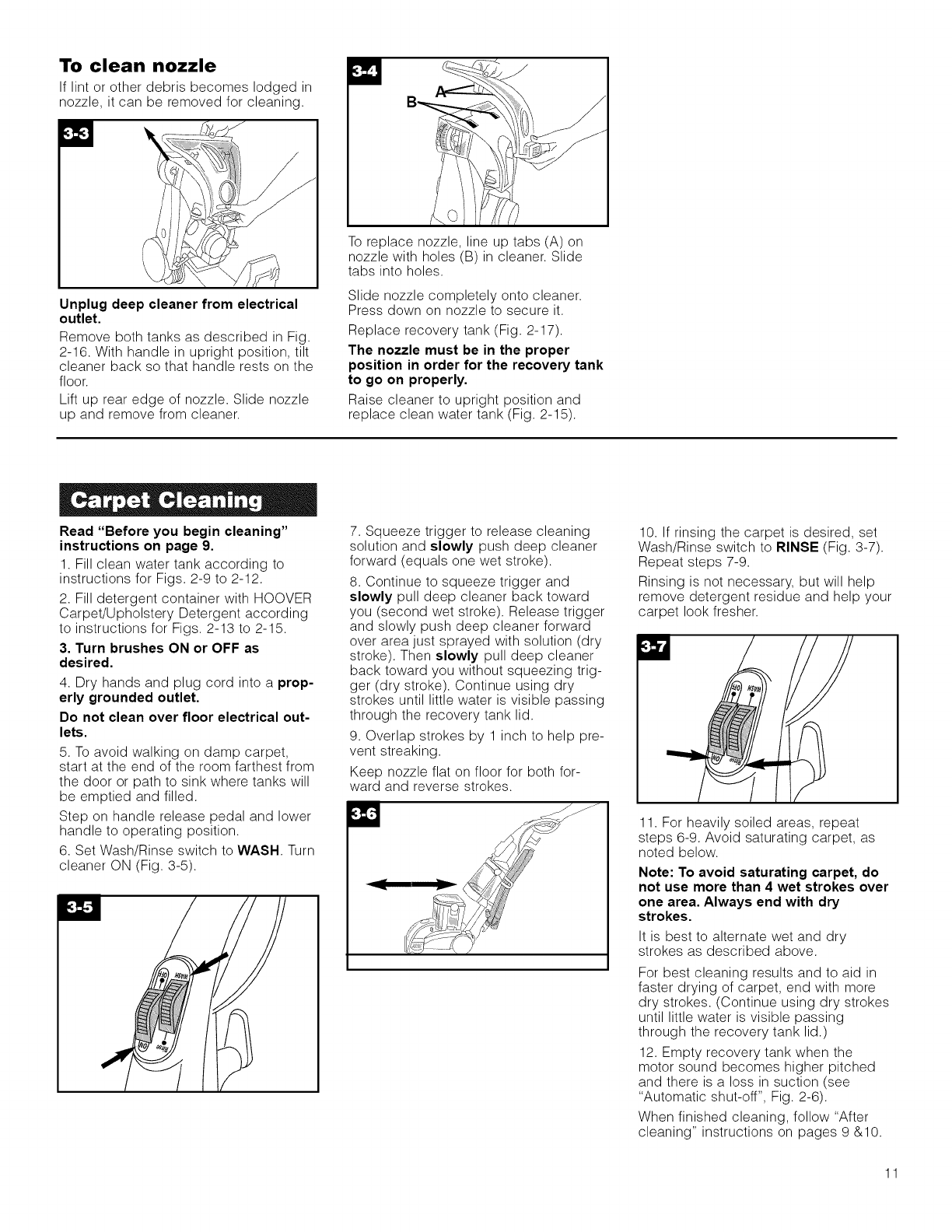 To clean nozzle

If lint or other debris becomes lodged in nozzle, it can be removed for cleaning.

3-3

Unplug deep cleaner from electrical outlet.

Remove both tanks as described in Fig. 2-16. With handle in upright position, tilt cleaner back so that handle rests on the floor.

Lift up rear edge of nozzle. Slide nozzle up and remove from cleaner.

3-4

A

B

To replace nozzle, line up tabs (A) on nozzle with holes (B) in cleaner. Slide tabs into holes.

Slide nozzle completely onto cleaner. Press down on nozzle to secure it.

Replace recovery tank (Fig. 2-17).

The nozzle must be in the proper position in order for the recovery tank to go on properly.

Raise cleaner to upright position and replace clean water tank (Fig. 2-15).

Carpet Cleaning

Read "Before you begin cleaning" instructions on page 9.

1. Fill clean water tank according to instructions for Figs. 2-9 to 2-12.

2. Fill detergent container with HOOVER Carpet/Upholstery Detergent according to instructions for Figs. 2-13 to 2-15.

3. Turn brushes ON or OFF as desired.

4. Dry hands and plug cord into a properly grounded outlet.

Do not clean over floor electrical outlets.

5. To avoid walking on damp carpet, start at the end of the room farthest from the door or path to sink where tanks will be emptied and filled.

Step on handle release pedal and lower handle to operating position.

6. Set Wash/Rinse switch to WASH. Turn cleaner ON (Fig. 3-5).

3-5

7. Squeeze trigger to release cleaning solution and slowly push deep cleaner forward (equals one wet stroke).

8. Continue to squeeze trigger and slowly pull deep cleaner back toward you (second wet stroke). Release trigger and slowly push deep cleaner forward over area just sprayed with solution (dry stroke). Then slowly pull deep cleaner back toward you without squeezing trigger (dry stroke). Continue using dry strokes until little water is visible passing through the recovery tank lid.

9. Overlap strokes by 1 inch to help prevent streaking.

Keep nozzle flat on floor for both forward and reverse strokes.

3-6

10. If rinsing the carpet is desired, set Wash/Rinse switch to RINSE (Fig. 3-7). Repeat steps 7-9.

Rinsing is not necessary, but will help remove detergent residue and help your carpet look fresher.

3-7

11. For heavily soiled areas, repeat steps 6-9. Avoid saturating carpet, as noted below.

Note: To avoid saturating carpet, do not use more than 4 wet strokes over one area. Always end with dry strokes.

It is best to alternate wet and dry strokes as described above.

For best cleaning results and to aid in faster drying of carpet, end with more dry strokes. (Continue using dry strokes until little water is visible passing through the recovery tank lid.)

12. Empty recovery tank when the motor sound becomes higher pitched and there is a loss in suction (see "Automatic shut-off", Fig. 2-6).

When finished cleaning, follow "After cleaning" instructions on pages 9 &10.

11