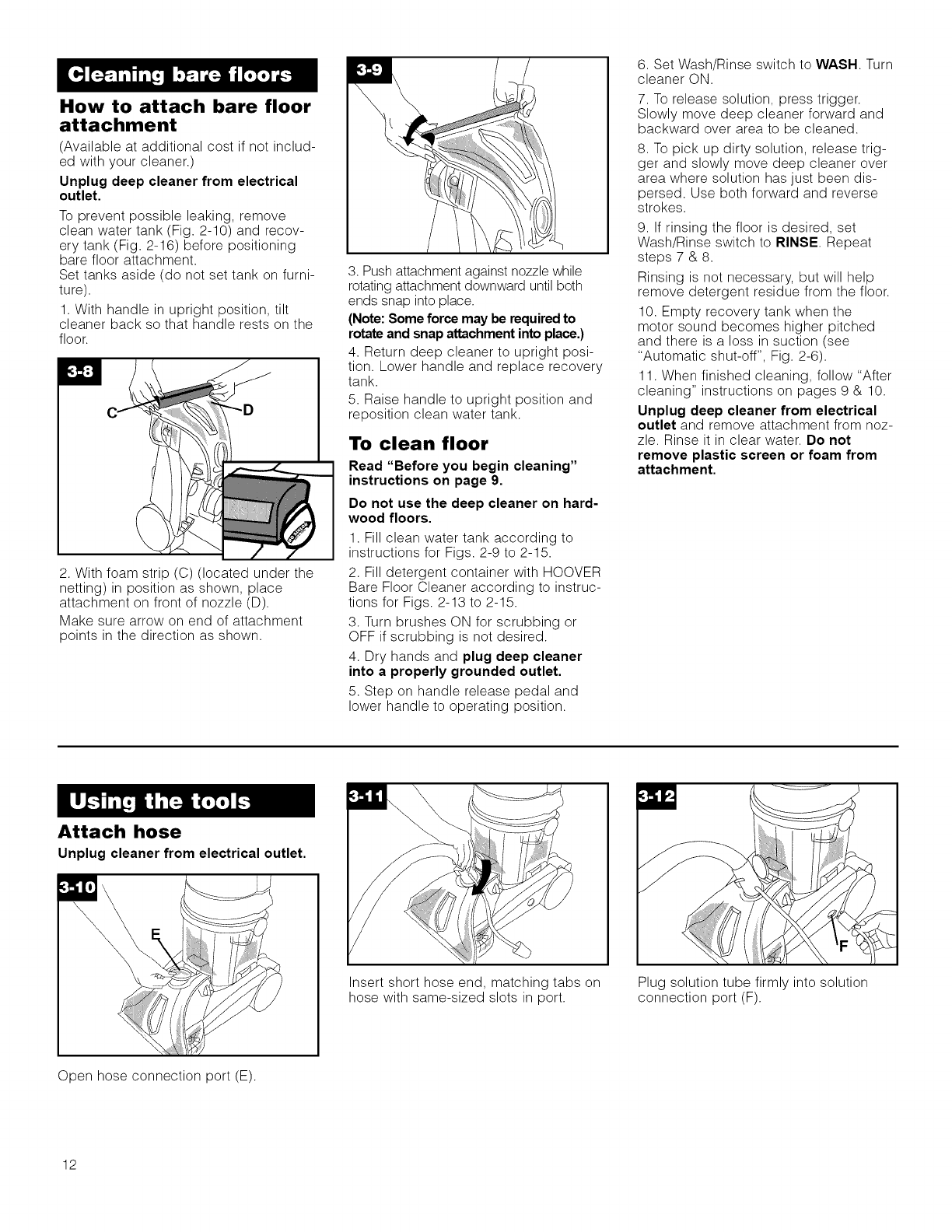 Cleaning bare floors

How to attach bare floor attachment

(Available at additional cost if not included with your cleaner.)

Unplug deep cleaner from electrical outlet.

To prevent possible leaking, remove clean water tank (Fig. 2-10) and recovery tank (Fig. 2-16) before positioning bare floor attachment.
Set tanks aside (do not set tank on furniture).

1. With handle in upright position, tilt cleaner back so that handle rests on the floor.

3-8

C

D

2. With foam strip (C) (located under the netting) in position as shown, place attachment on front of nozzle (D).

Make sure arrow on end of attachment points in the direction as shown.

3-9

3. Push attachment against nozzle while rotating attachment downward until both ends snap into place.

(Note: Some force may be required to rotate and snap attachment into place.)

4. Return deep cleaner to upright position. Lower handle and replace recovery tank.

5. Raise handle to upright position and reposition clean water tank.

To clean floor

Read "Before you begin cleaning" instructions on page 9.

Do not use the deep cleaner on hardwood floors.

1. Fill clean water tank according to instructions for Figs. 2-9 to 2-15.

2. Fill detergent container with HOOVER Bare Floor Cleaner according to instructions for Figs. 2-13 to 2-15.

3. Turn brushes ON for scrubbing or OFF if scrubbing is not desired.

4. Dry hands and plug deep cleaner into a properly grounded outlet.

5. Step on handle release pedal and lower handle to operating position.

6. Set Wash/Rinse switch to WASH. Turn cleaner ON.

7. To release solution, press trigger. Slowly move deep cleaner forward and backward over area to be cleaned.

8. To pick up dirty solution, release trigger and slowly move deep cleaner over area where solution has just been dispersed. Use both forward and reverse strokes.

9. If rinsing the floor is desired, set Wash/Rinse switch to RINSE. Repeat steps 7 & 8.

Rinsing is not necessary, but will help remove detergent residue from the floor.

10. Empty recovery tank when the motor sound becomes higher pitched and there is a loss in suction (see "Automatic shut-off", Fig. 2-6).

11. When finished cleaning, follow "After cleaning" instructions on pages 9 & 10.

Unplug deep cleaner from electrical outlet and remove attachment from nozzle. Rinse it in clear water. Do not remove plastic screen or foam from attachment.

Using the tools

Attach hose

Unplug cleaner from electrical outlet.

3-10

E

Open hose connection port (E).

3-11

Insert short hose end, matching tabs on hose with same-sized slots in port.

3-12

F

Plug solution tube firmly into solution connection port (F).

12