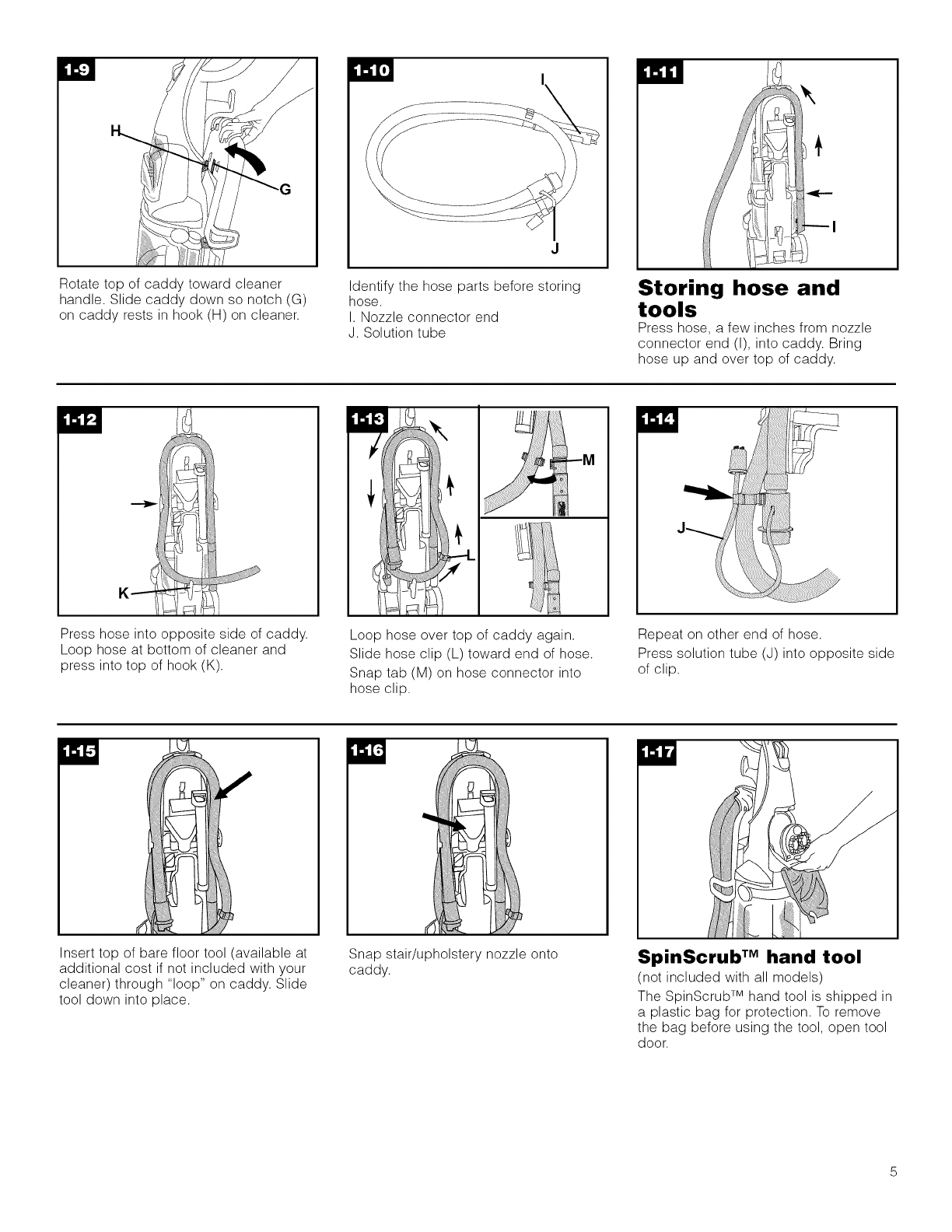 1-9

H

G

Rotate top of caddy toward cleaner handle. Slide caddy down so notch (G) on caddy rests in hook (H) on cleaner.

1-10

I

J

Identify the hose parts before storing hose.
I. Nozzle connector end
J. Solution tube

1-11

I

Storing hose and tools

Press hose, a few inches from nozzle connector end (I), into caddy. Bring hose up and over top of caddy.

1-12

K

Press hose into opposite side of caddy. Loop hose at bottom of cleaner and press into top of hook (K).

1-13

M

L

Loop hose over top of caddy again.

Slide hose clip (L) toward end of hose.

Snap tab (M) on hose connector into hose clip.

1-14

J

Repeat on other end of hose.

Press solution tube (J) into opposite side of clip.

1-15

Insert top of bare floor tool (available at additional cost if not included with your cleaner) through "loop" on caddy. Slide tool down into place.

1-16

Snap stair/upholstery nozzle onto caddy.

1-17

SpinScrub™ hand tool

(not included with all models)

The SpinScrub™ hand tool is shipped in a plastic bag for protection. To remove the bag before using the tool, open tool door.

5