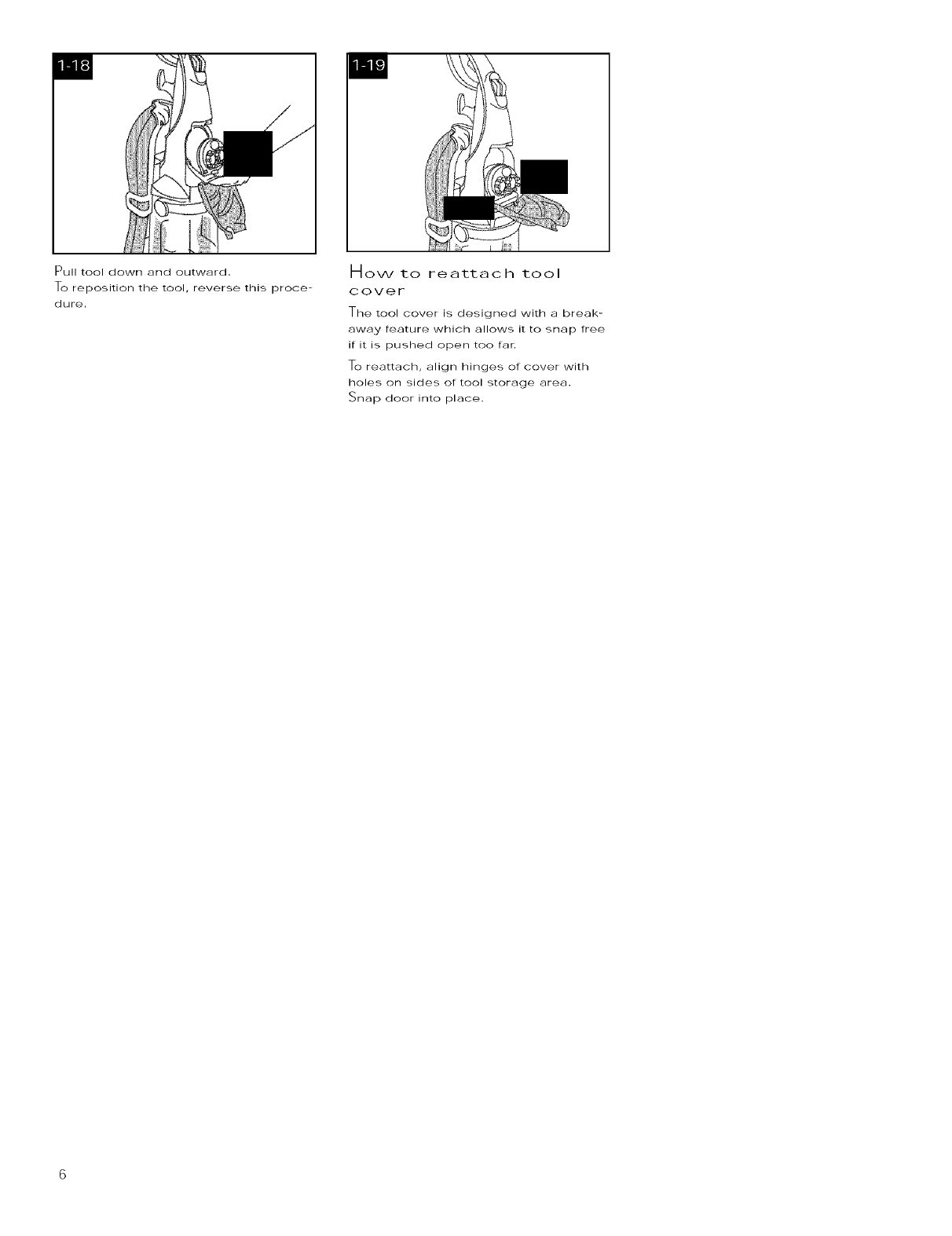 1-18

Pull tool down and outward.
To reposition the tool, reverse this procedure.

1-19

How to reattach tool cover

The tool cover is designed with a breakaway feature which allows it to snap free if it is pushed open too far.

To reattach, align hinges of cover with holes on sides of tool storage area. Snap door into place.

6