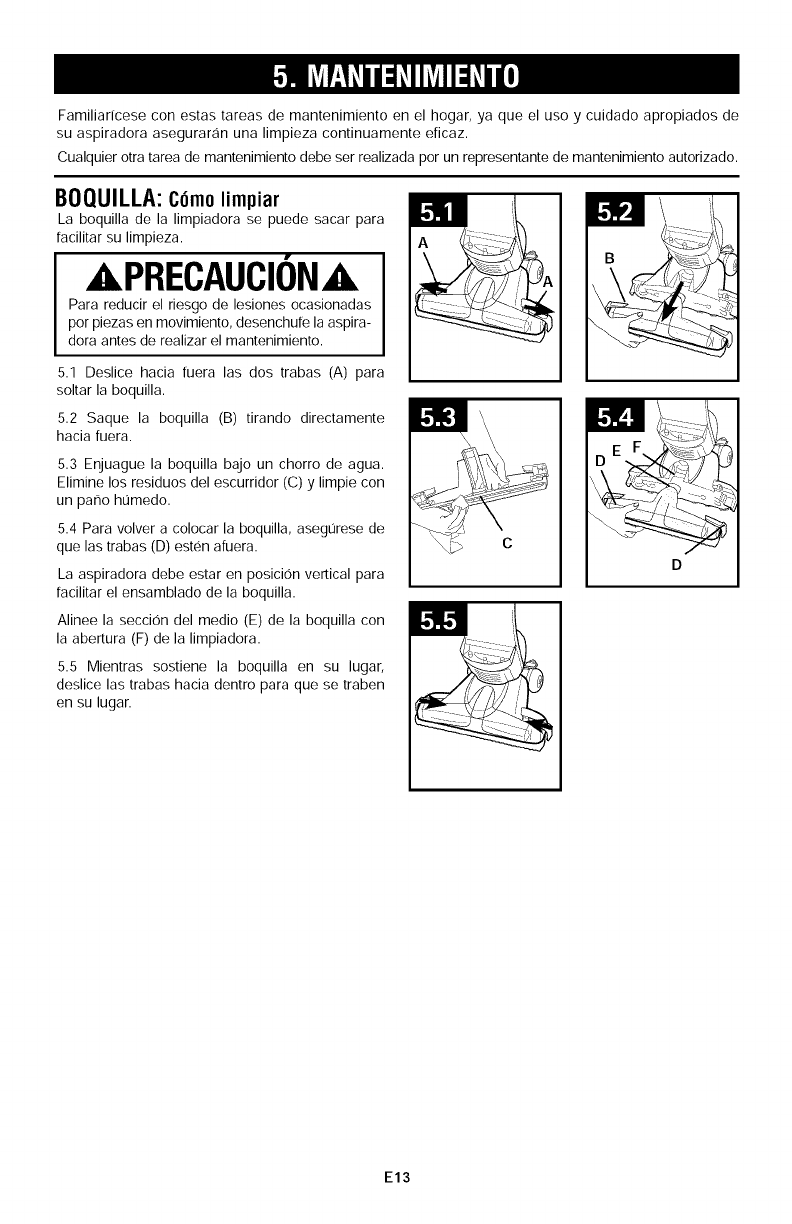 5. MANTENIMIENTO

Familiarícese con estas tareas de mantenimiento en el hogar, ya que el uso y cuidado apropiados de su aspiradora asegurarán una limpieza continuamente eficaz.

Cualquier otra tarea de mantenimiento debe ser realizada por un representante de mantenimiento autorizado.

BOQUILLA: Cómo limpiar

La boquilla de la limpiadora se puede sacar para facilitar su limpieza.

PRECAUCIÓN

Para reducir el riesgo de lesiones ocasionadas por piezas en movimiento, desenchufe la aspiradora antes de realizar el mantenimiento.

5.1 Deslice hacia fuera las dos trabas (A) para soltar la boquilla.

5.2 Saque la boquilla (B) tirando directamente hacia fuera.

5.3 Enjuague la boquilla bajo un chorro de agua. Elimine los residuos del escurridor (C) y limpie con un paño húmedo.

5.4 Para volver a colocar la boquilla, asegúrese de que las trabas (D) estén afuera.

La aspiradora debe estar en posición vertical para facilitar el ensamblado de la boquilla.

Alinee la sección del medio (E) de la boquilla con la abertura (F) de la limpiadora.

5.5 Mientras sostiene la boquilla en su lugar, deslice las trabas hacia dentro para que se traben en su lugar.

5.1
A
A

5.2
B

5.3
C

5.4
D E F
D

5.5

E13