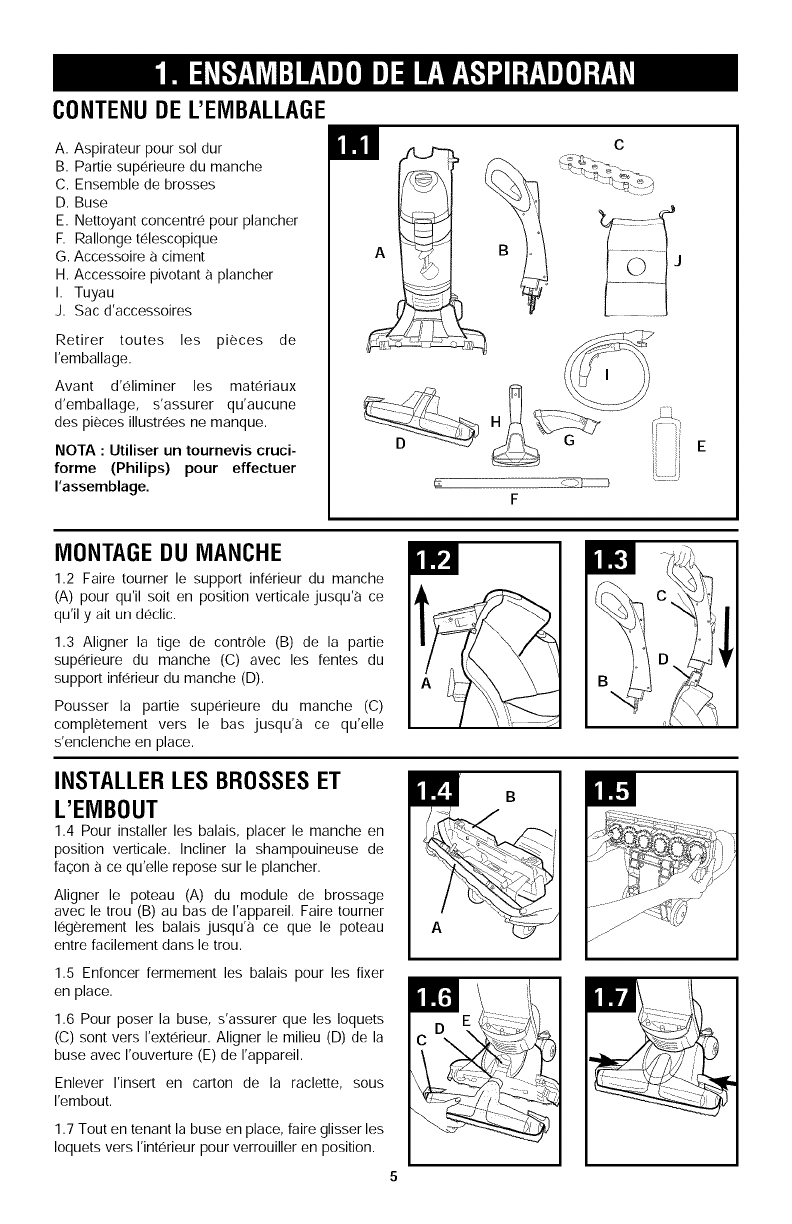 1. ENSAMBLADO DE LA ASPIRADORAN

CONTENU DE L'EMBALLAGE

A. Aspirateur pour sol dur
B. Partie supérieure du manche
C. Ensemble de brosses
D. Buse
E. Nettoyant concentré pour plancher
F. Rallonge télescopique
G. Accessoire à ciment
H. Accessoire pivotant à plancher
I. Tuyau
J. Sac d'accessoires

Retirer toutes les pièces de l'emballage.

Avant d'éliminer les matériaux d'emballage, s'assurer qu'aucune des pièces illustrées ne manque.

NOTA : Utiliser un tournevis cruciforme (Philips) pour effectuer l'assemblage.

1.1
A B C J I D H G E F

MONTAGE DU MANCHE

1.2 Faire tourner le support inférieur du manche (A) pour qu'il soit en position verticale jusqu'à ce qu'il y ait un déclic.

1.3 Aligner la tige de contrôle (B) de la partie supérieure du manche (C) avec les fentes du support inférieur du manche (D).

Pousser la partie supérieure du manche (C) complètement vers le bas jusqu'à ce qu'elle s'enclenche en place.

1.2
A

1.3
C D B

INSTALLER LES BROSSES ET L'EMBOUT

1.4 Pour installer les balais, placer le manche en position verticale. Incliner la shampouineuse de façon à ce qu'elle repose sur le plancher.

Aligner le poteau (A) du module de brossage avec le trou (B) au bas de l'appareil. Faire tourner légèrement les balais jusqu'à ce que le poteau entre facilement dans le trou.

1.5 Enfoncer fermement les balais pour les fixer en place.

1.6 Pour poser la buse, s'assurer que les loquets (C) sont vers l'extérieur. Aligner le milieu (D) de la buse avec l'ouverture (E) de l'appareil.

Enlever l'insert en carton de la raclette, sous l'embout.

1.7 Tout en tenant la buse en place, faire glisser les loquets vers l'intérieur pour verrouiller en position.

1.4
B
A

1.5

1.6
C D E

1.7

5