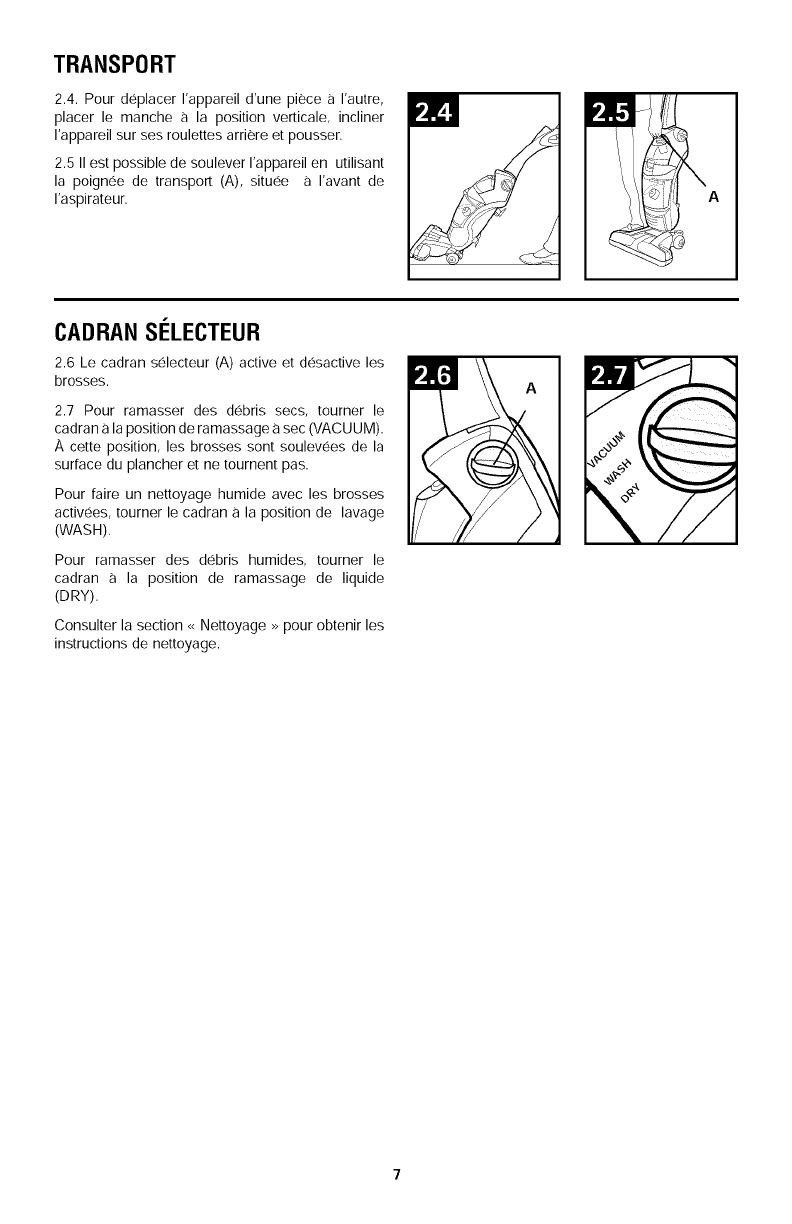 TRANSPORT

2.4. Pour déplacer l'appareil d'une pièce à l'autre, placer le manche à la position verticale, incliner l'appareil sur ses roulettes arrière et pousser.

2.5 Il est possible de soulever l'appareil en utilisant la poignée de transport (A), située à l'avant de l'aspirateur.

2.4

2.5

A

CADRAN SÉLECTEUR

2.6 Le cadran sélecteur (A) active et désactive les brosses.

2.7 Pour ramasser des débris secs, tourner le cadran à la position de ramassage à sec (VACUUM). À cette position, les brosses sont soulevées de la surface du plancher et ne tournent pas.

Pour faire un nettoyage humide avec les brosses activées, tourner le cadran à la position de lavage (WASH).

Pour ramasser des débris humides, tourner le cadran à la position de ramassage de liquide (DRY).

Consulter la section « Nettoyage » pour obtenir les instructions de nettoyage.

2.6

A

2.7

VACUUM

WASH

DRY

7