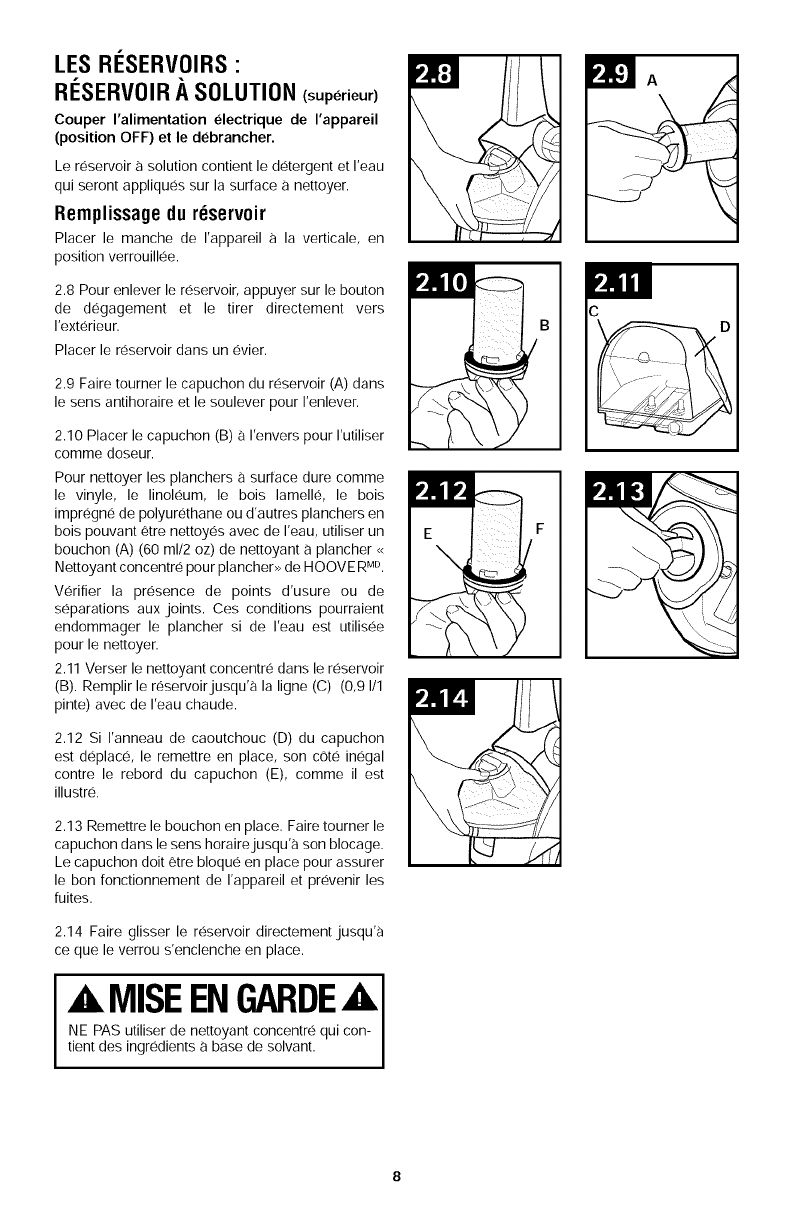 LES RÉSERVOIRS :
RÉSERVOIR À SOLUTION (supérieur)

Couper l'alimentation électrique de l'appareil (position OFF) et le débrancher.

Le réservoir à solution contient le détergent et l'eau qui seront appliqués sur la surface à nettoyer.

Remplissage du réservoir

Placer le manche de l'appareil à la verticale, en position verrouillée.

2.8 Pour enlever le réservoir, appuyer sur le bouton de dégagement et le tirer directement vers l'extérieur.

Placer le réservoir dans un évier.

2.9 Faire tourner le capuchon du réservoir (A) dans le sens antihoraire et le soulever pour l'enlever.

2.10 Placer le capuchon (B) à l'envers pour l'utiliser comme doseur.

Pour nettoyer les planchers à surface dure comme le vinyle, le linoléum, le bois lamellé, le bois imprégné de polyuréthane ou d'autres planchers en bois pouvant être nettoyés avec de l'eau, utiliser un bouchon (A) (60 ml/2 oz) de nettoyant à plancher « Nettoyant concentré pour plancher» de HOOVER$^{MD}$.

Vérifier la présence de points d'usure ou de séparations aux joints. Ces conditions pourraient endommager le plancher si de l'eau est utilisée pour le nettoyer.

2.11 Verser le nettoyant concentré dans le réservoir (B). Remplir le réservoir jusqu'à la ligne (C) (0,9 l/1 pinte) avec de l'eau chaude.

2.12 Si l'anneau de caoutchouc (D) du capuchon est déplacé, le remettre en place, son côté inégal contre le rebord du capuchon (E), comme il est illustré.

2.13 Remettre le bouchon en place. Faire tourner le capuchon dans le sens horaire jusqu'à son blocage. Le capuchon doit être bloqué en place pour assurer le bon fonctionnement de l'appareil et prévenir les fuites.

2.14 Faire glisser le réservoir directement jusqu'à ce que le verrou s'enclenche en place.

MISE EN GARDE

NE PAS utiliser de nettoyant concentré qui contient des ingrédients à base de solvant.

2.8

2.9
A

2.10
B

2.11
C
D

2.12
E
F

2.13

2.14

8