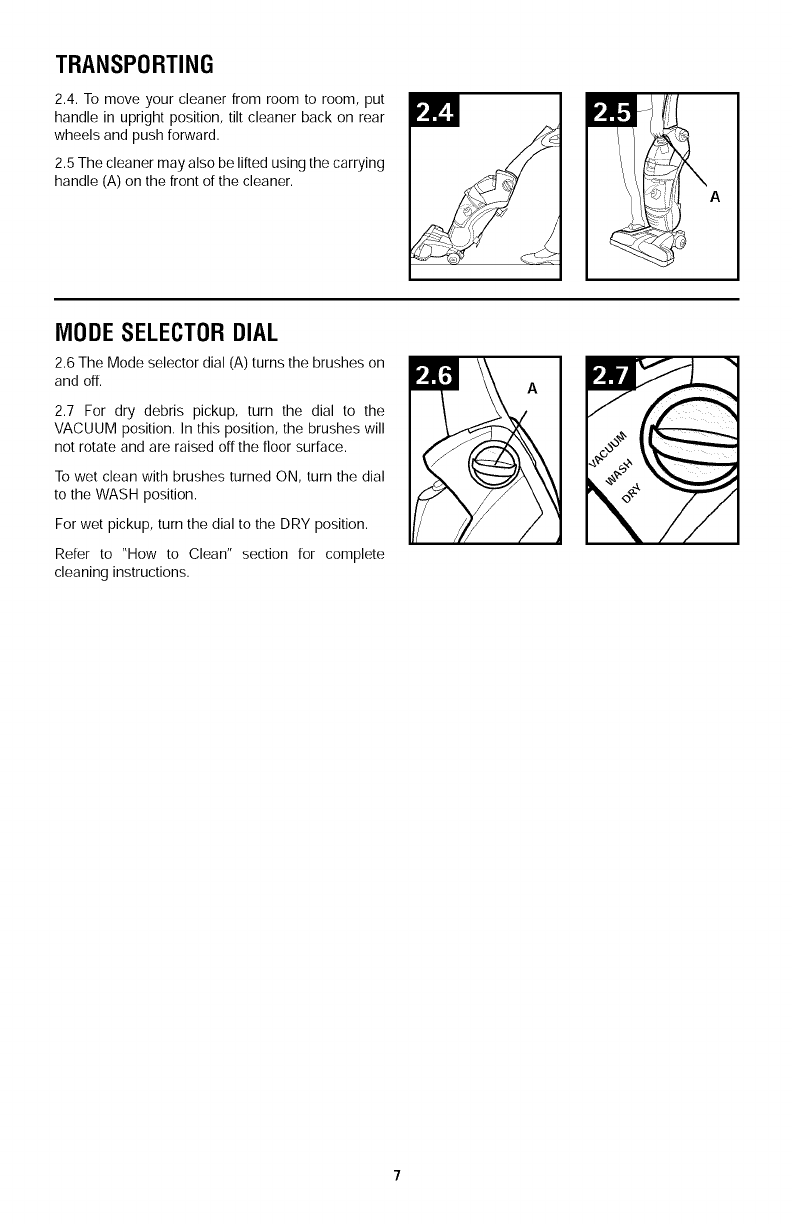 TRANSPORTING

2.4. To move your cleaner from room to room, put handle in upright position, tilt cleaner back on rear wheels and push forward.

2.5 The cleaner may also be lifted using the carrying handle (A) on the front of the cleaner.

2.4

2.5

A

MODE SELECTOR DIAL

2.6 The Mode selector dial (A) turns the brushes on and off.

2.7 For dry debris pickup, turn the dial to the VACUUM position. In this position, the brushes will not rotate and are raised off the floor surface.

To wet clean with brushes turned ON, turn the dial to the WASH position.

For wet pickup, turn the dial to the DRY position.

Refer to "How to Clean" section for complete cleaning instructions.

2.6

A

2.7

VACUUM

WASH

DRY

7