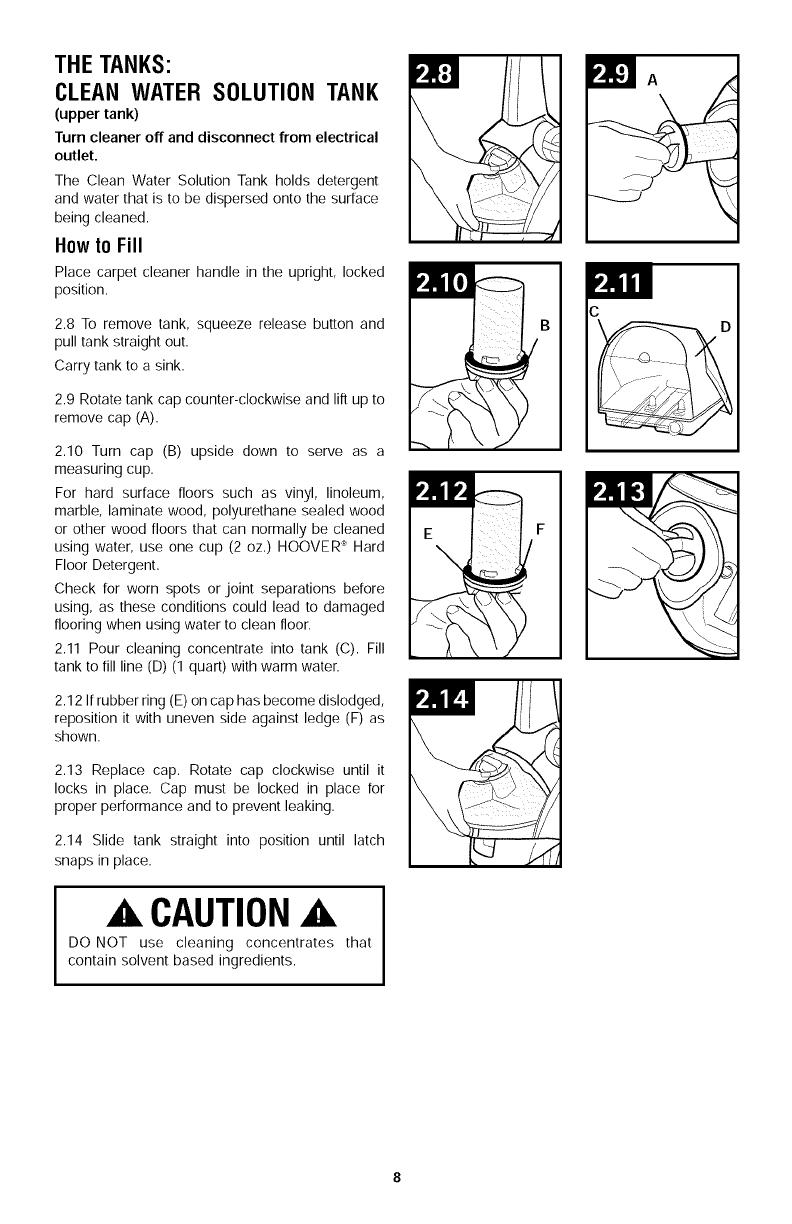 THE TANKS:
CLEAN WATER SOLUTION TANK
(upper tank)

Turn cleaner off and disconnect from electrical outlet.

The Clean Water Solution Tank holds detergent and water that is to be dispersed onto the surface being cleaned.

How to Fill

Place carpet cleaner handle in the upright, locked position.

2.8 To remove tank, squeeze release button and pull tank straight out.

Carry tank to a sink.

2.9 Rotate tank cap counter-clockwise and lift up to remove cap (A).

2.10 Turn cap (B) upside down to serve as a measuring cup.

For hard surface floors such as vinyl, linoleum, marble, laminate wood, polyurethane sealed wood or other wood floors that can normally be cleaned using water, use one cup (2 oz.) HOOVER® Hard Floor Detergent.

Check for worn spots or joint separations before using, as these conditions could lead to damaged flooring when using water to clean floor.

2.11 Pour cleaning concentrate into tank (C). Fill tank to fill line (D) (1 quart) with warm water.

2.12 If rubber ring (E) on cap has become dislodged, reposition it with uneven side against ledge (F) as shown.

2.13 Replace cap. Rotate cap clockwise until it locks in place. Cap must be locked in place for proper performance and to prevent leaking.

2.14 Slide tank straight into position until latch snaps in place.

CAUTION

DO NOT use cleaning concentrates that contain solvent based ingredients.

2.8

2.9
A

2.10
B

2.11
C
D

2.12
E
F

2.13

2.14

8