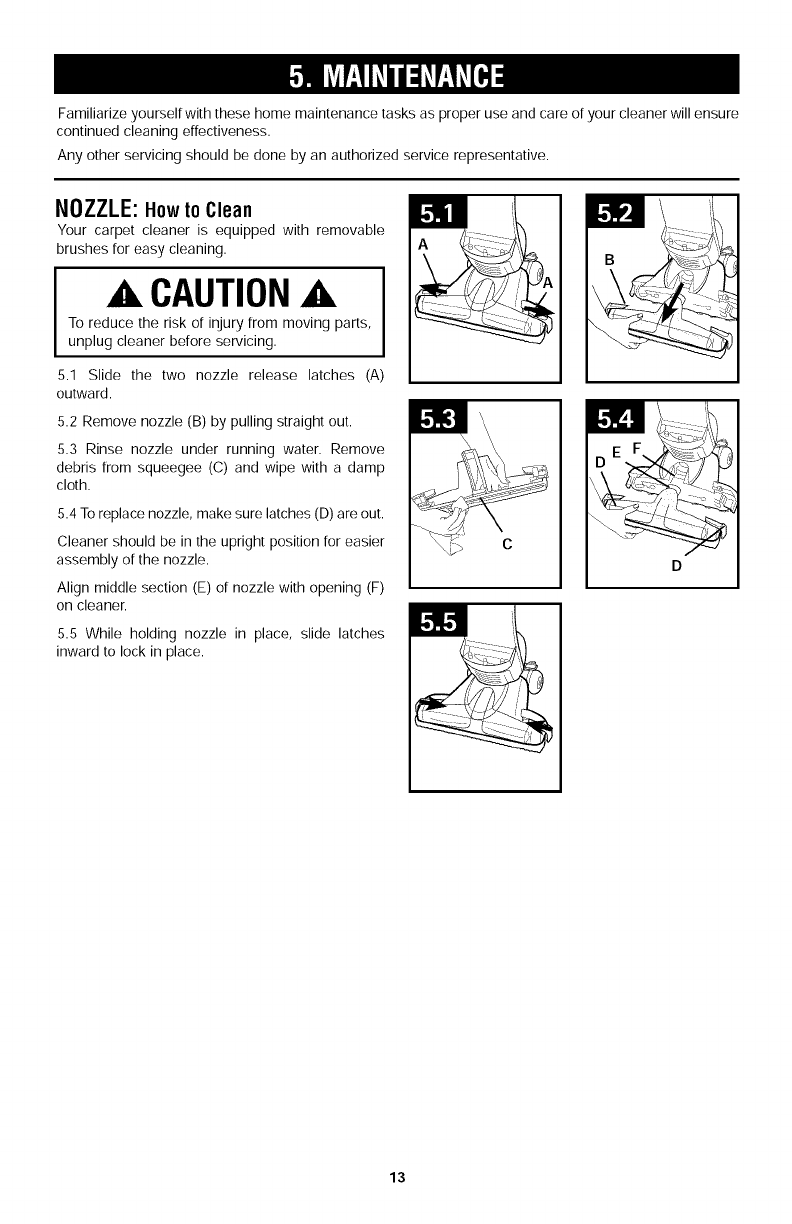 5. MAINTENANCE

Familiarize yourself with these home maintenance tasks as proper use and care of your cleaner will ensure continued cleaning effectiveness.

Any other servicing should be done by an authorized service representative.

NOZZLE: How to Clean

Your carpet cleaner is equipped with removable brushes for easy cleaning.

CAUTION

To reduce the risk of injury from moving parts, unplug cleaner before servicing.

5.1 Slide the two nozzle release latches (A) outward.

5.2 Remove nozzle (B) by pulling straight out.

5.3 Rinse nozzle under running water. Remove debris from squeegee (C) and wipe with a damp cloth.

5.4 To replace nozzle, make sure latches (D) are out.

Cleaner should be in the upright position for easier assembly of the nozzle.

Align middle section (E) of nozzle with opening (F) on cleaner.

5.5 While holding nozzle in place, slide latches inward to lock in place.

5.1
A
A

5.2
B

5.3
C

5.4
D
E
F
D

5.5

13