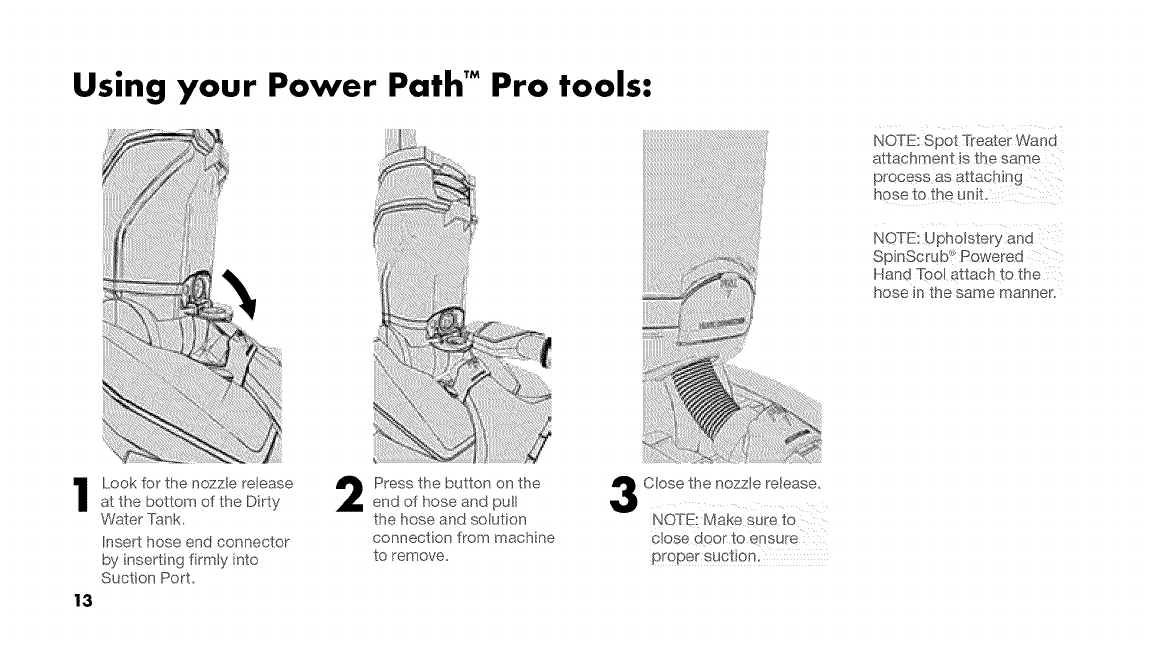 Using your Power Path™ Pro tools:

NOTE: Spot Treater Wand attachment is the same process as attaching hose to the unit.

NOTE: Upholstery and SpinScrub® Powered Hand Tool attach to the hose in the same manner.

1 Look for the nozzle release at the bottom of the Dirty Water Tank.

Insert hose end connector by inserting firmly into Suction Port.

2 Press the button on the end of hose and pull the hose and solution connection from machine to remove.

3 Close the nozzle release.

NOTE: Make sure to close door to ensure proper suction.

13