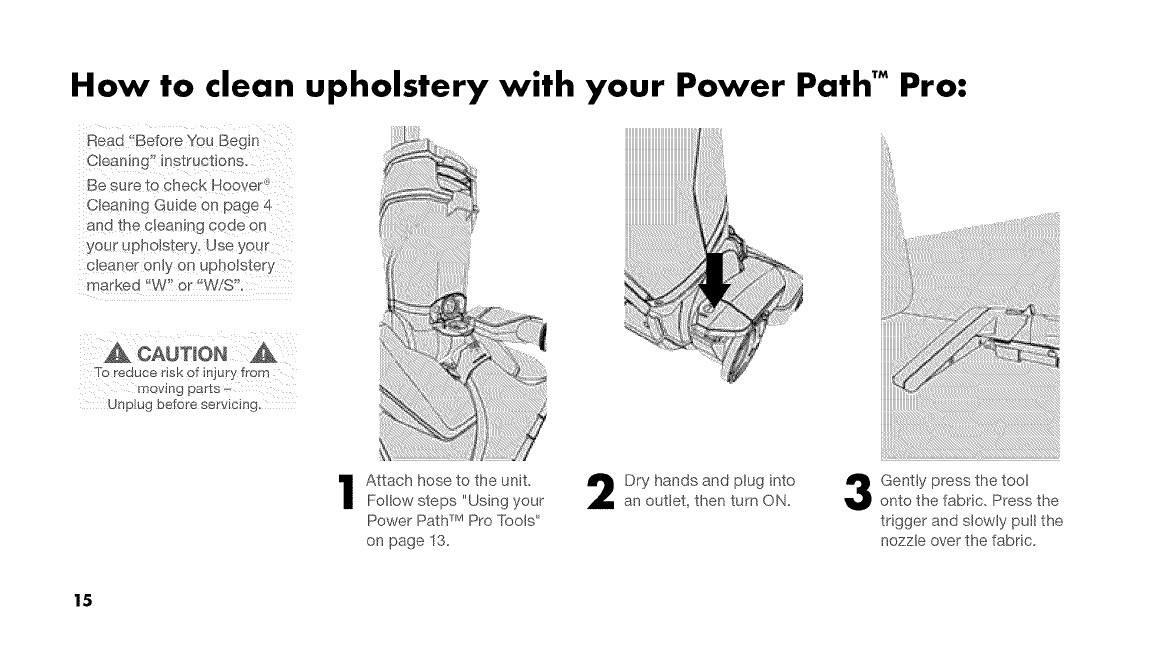 How to clean upholstery with your Power Path™ Pro:

Read "Before You Begin Cleaning" instructions.

Be sure to check Hoover® Cleaning Guide on page 4 and the cleaning code on your upholstery. Use your cleaner only on upholstery marked "W" or "W/S".

CAUTION

To reduce risk of injury from moving parts – Unplug before servicing.

1 Attach hose to the unit. Follow steps "Using your Power Path™ Pro Tools" on page 13.

2 Dry hands and plug into an outlet, then turn ON.

3 Gently press the tool onto the fabric. Press the trigger and slowly pull the nozzle over the fabric.

15