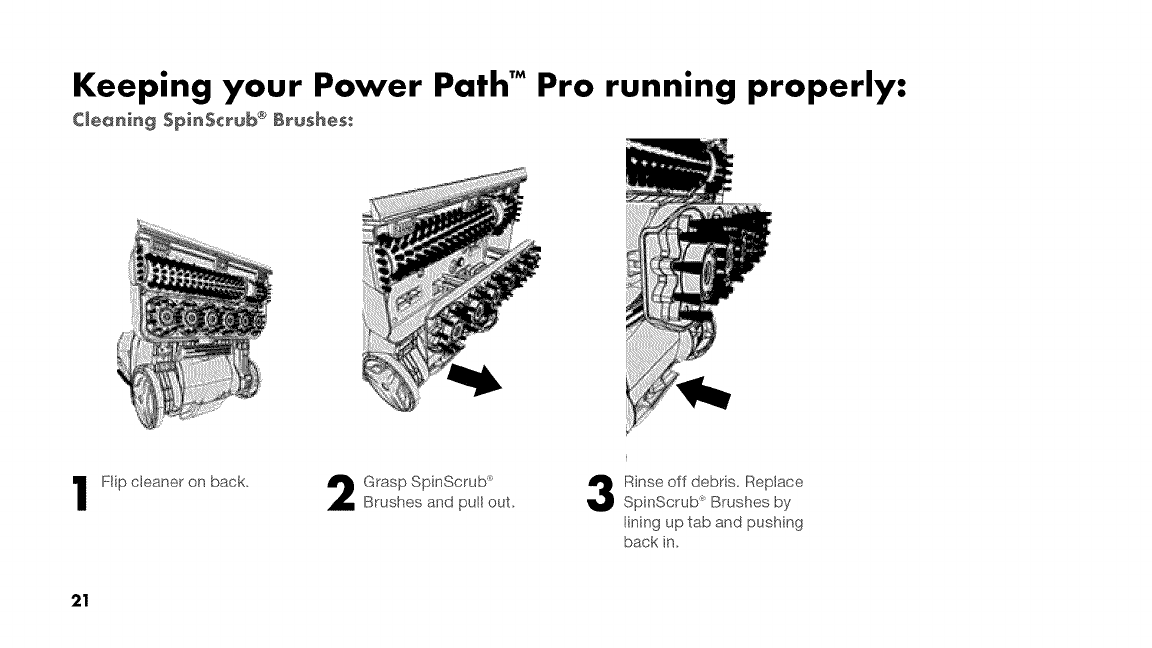 Keeping your Power Path™ Pro running properly:

Cleaning SpinScrub® Brushes:

1 Flip cleaner on back.

2 Grasp SpinScrub® Brushes and pull out.

3 Rinse off debris. Replace SpinScrub® Brushes by lining up tab and pushing back in.

21