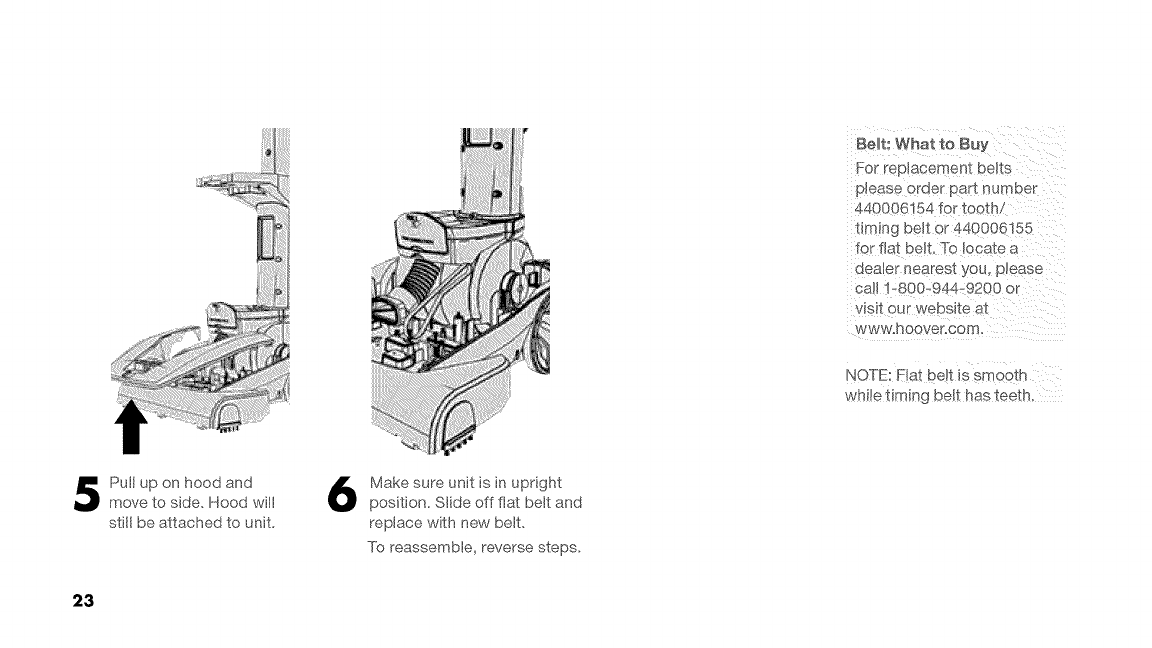 5 Pull up on hood and move to side. Hood will still be attached to unit.

6 Make sure unit is in upright position. Slide off flat belt and replace with new belt.

To reassemble, reverse steps.

Belt: What to Buy

For replacement belts please order part number 440006154 for tooth/ timing belt or 440006155 for flat belt. To locate a dealer nearest you, please call 1-800-944-9200 or visit our website at www.hoover.com.

NOTE: Flat belt is smooth while timing belt has teeth.

23