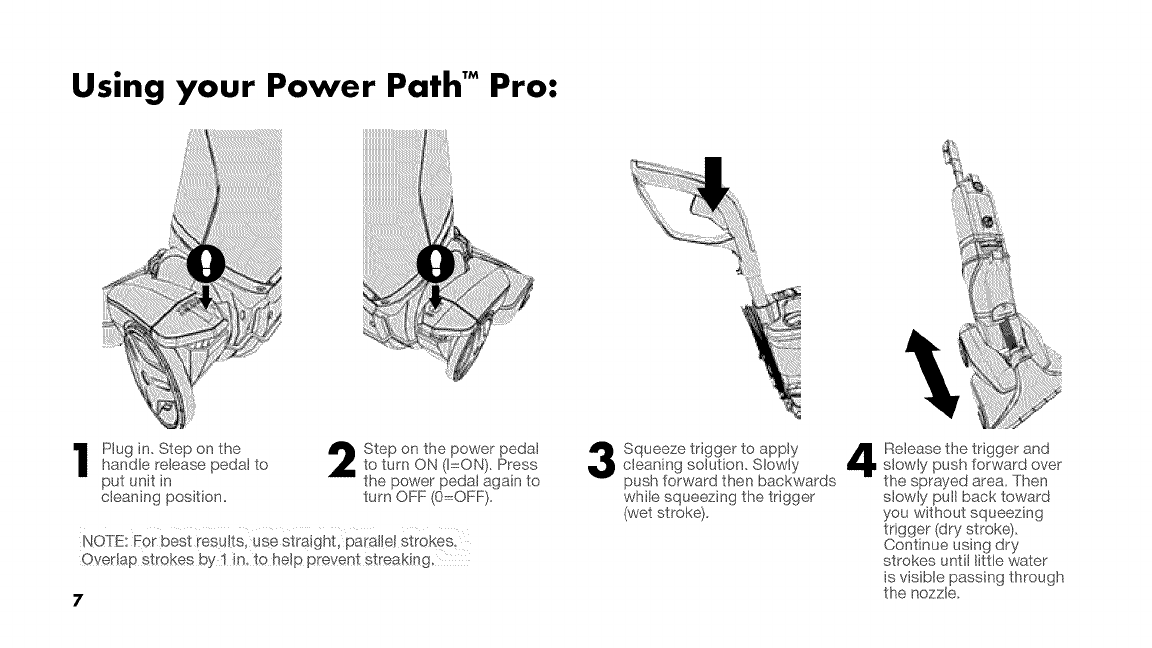 Using your Power Path™ Pro:

1 Plug in. Step on the handle release pedal to put unit in cleaning position.

2 Step on the power pedal to turn ON (I=ON). Press the power pedal again to turn OFF (0=OFF).

NOTE: For best results, use straight, parallel strokes. Overlap strokes by 1 in. to help prevent streaking.

3 Squeeze trigger to apply cleaning solution. Slowly push forward then backwards while squeezing the trigger (wet stroke).

4 Release the trigger and slowly push forward over the sprayed area. Then slowly pull back toward you without squeezing trigger (dry stroke). Continue using dry strokes until little water is visible passing through the nozzle.

7