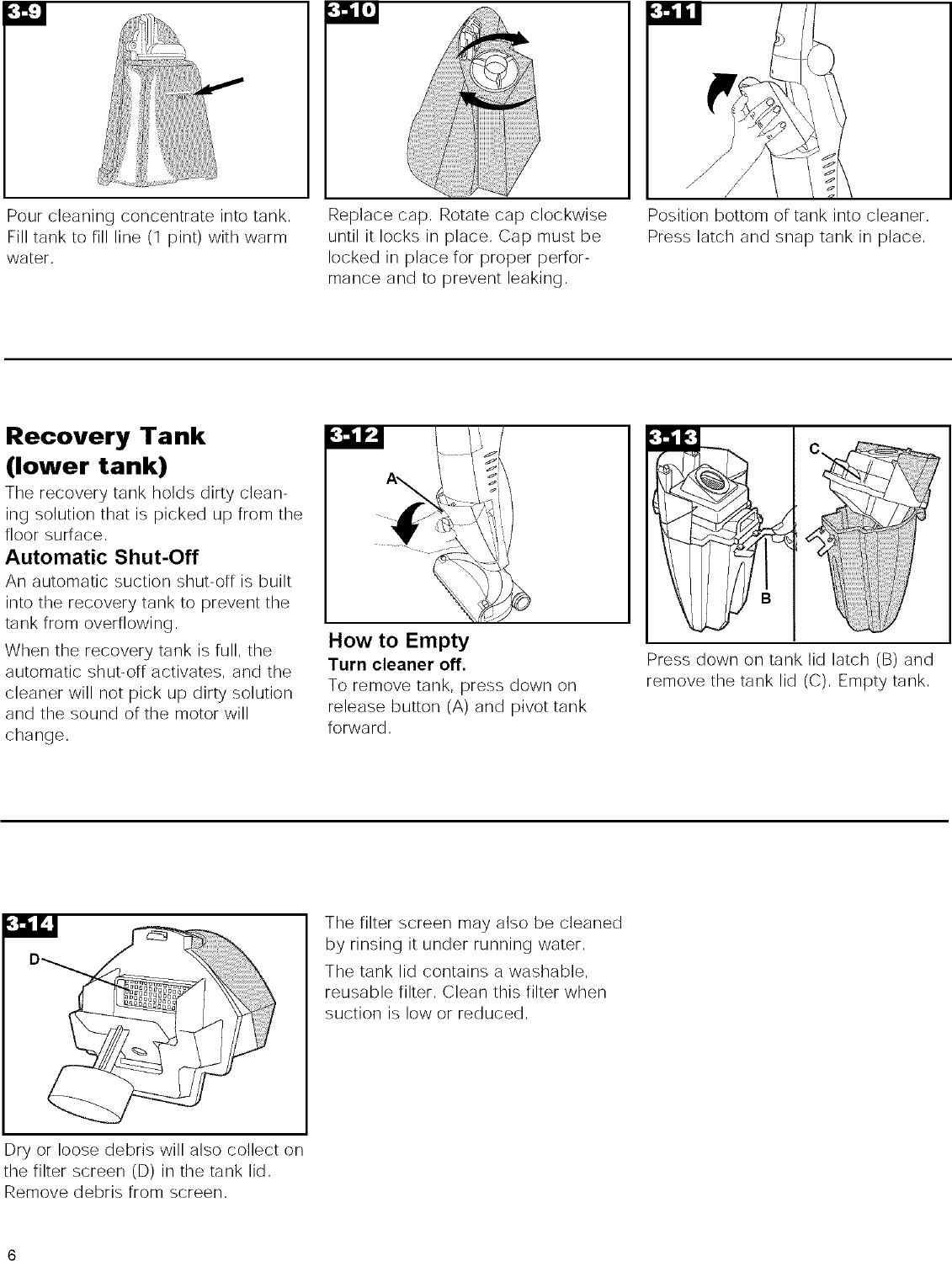 3-9

Pour cleaning concentrate into tank. Fill tank to fill line (1 pint) with warm water.

3-10

Replace cap. Rotate cap clockwise until it locks in place. Cap must be locked in place for proper performance and to prevent leaking.

3-11

Position bottom of tank into cleaner. Press latch and snap tank in place.

Recovery Tank (lower tank)

The recovery tank holds dirty cleaning solution that is picked up from the floor surface.

Automatic Shut-Off

An automatic suction shut-off is built into the recovery tank to prevent the tank from overflowing.

When the recovery tank is full, the automatic shut-off activates, and the cleaner will not pick up dirty solution and the sound of the motor will change.

3-12

A

How to Empty

Turn cleaner off.

To remove tank, press down on release button (A) and pivot tank forward.

3-13

C

B

Press down on tank lid latch (B) and remove the tank lid (C). Empty tank.

3-14

D

Dry or loose debris will also collect on the filter screen (D) in the tank lid. Remove debris from screen.

The filter screen may also be cleaned by rinsing it under running water.

The tank lid contains a washable, reusable filter. Clean this filter when suction is low or reduced.

6