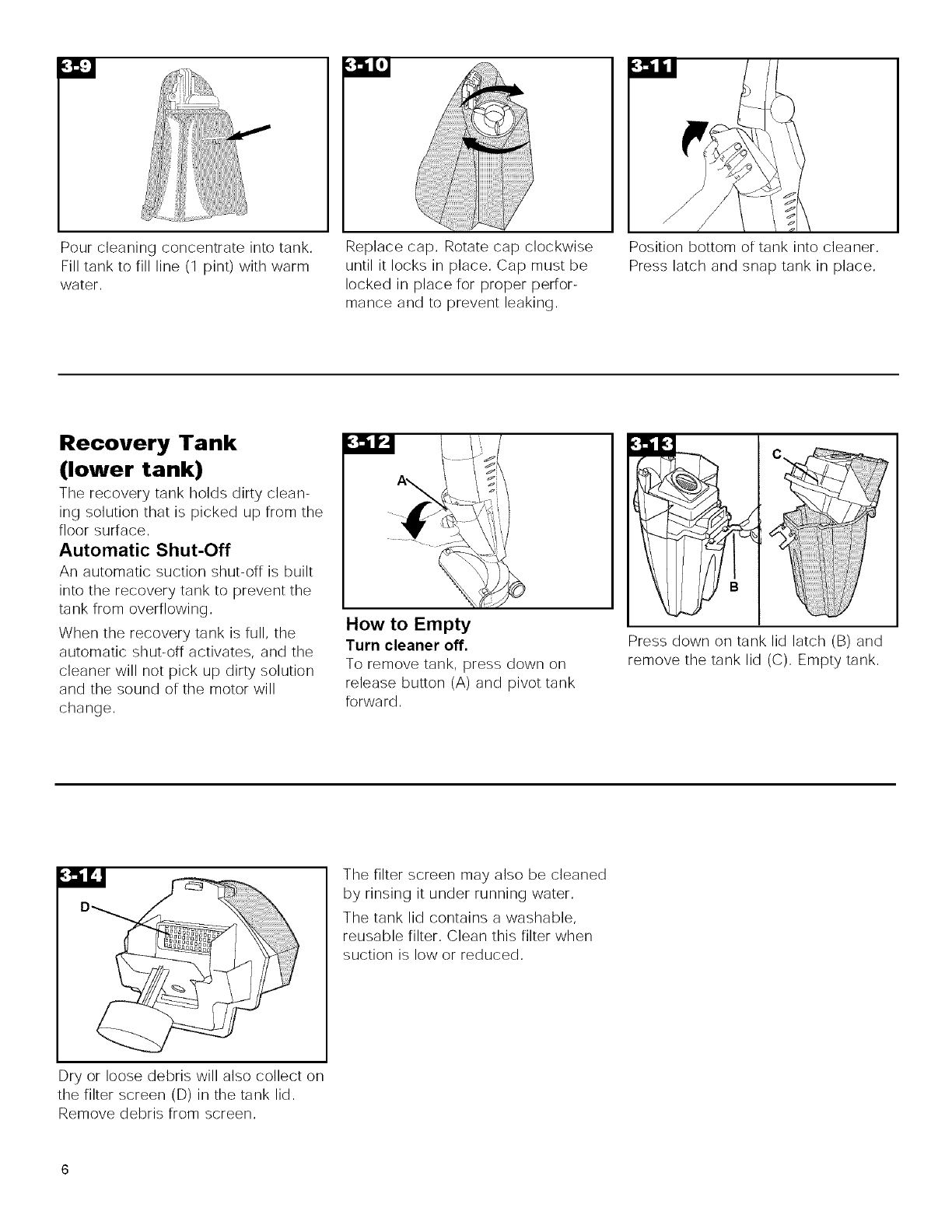 3-9

Pour cleaning concentrate into tank. Fill tank to fill line (1 pint) with warm water.

3-10

Replace cap. Rotate cap clockwise until it locks in place. Cap must be locked in place for proper performance and to prevent leaking.

3-11

Position bottom of tank into cleaner. Press latch and snap tank in place.

Recovery Tank (lower tank)

The recovery tank holds dirty cleaning solution that is picked up from the floor surface.

Automatic Shut-Off

An automatic suction shut-off is built into the recovery tank to prevent the tank from overflowing.

When the recovery tank is full, the automatic shut-off activates, and the cleaner will not pick up dirty solution and the sound of the motor will change.

3-12

A

How to Empty

Turn cleaner off.

To remove tank, press down on release button (A) and pivot tank forward.

3-13

C

B

Press down on tank lid latch (B) and remove the tank lid (C). Empty tank.

3-14

D

Dry or loose debris will also collect on the filter screen (D) in the tank lid. Remove debris from screen.

The filter screen may also be cleaned by rinsing it under running water.

The tank lid contains a washable, reusable filter. Clean this filter when suction is low or reduced.

6