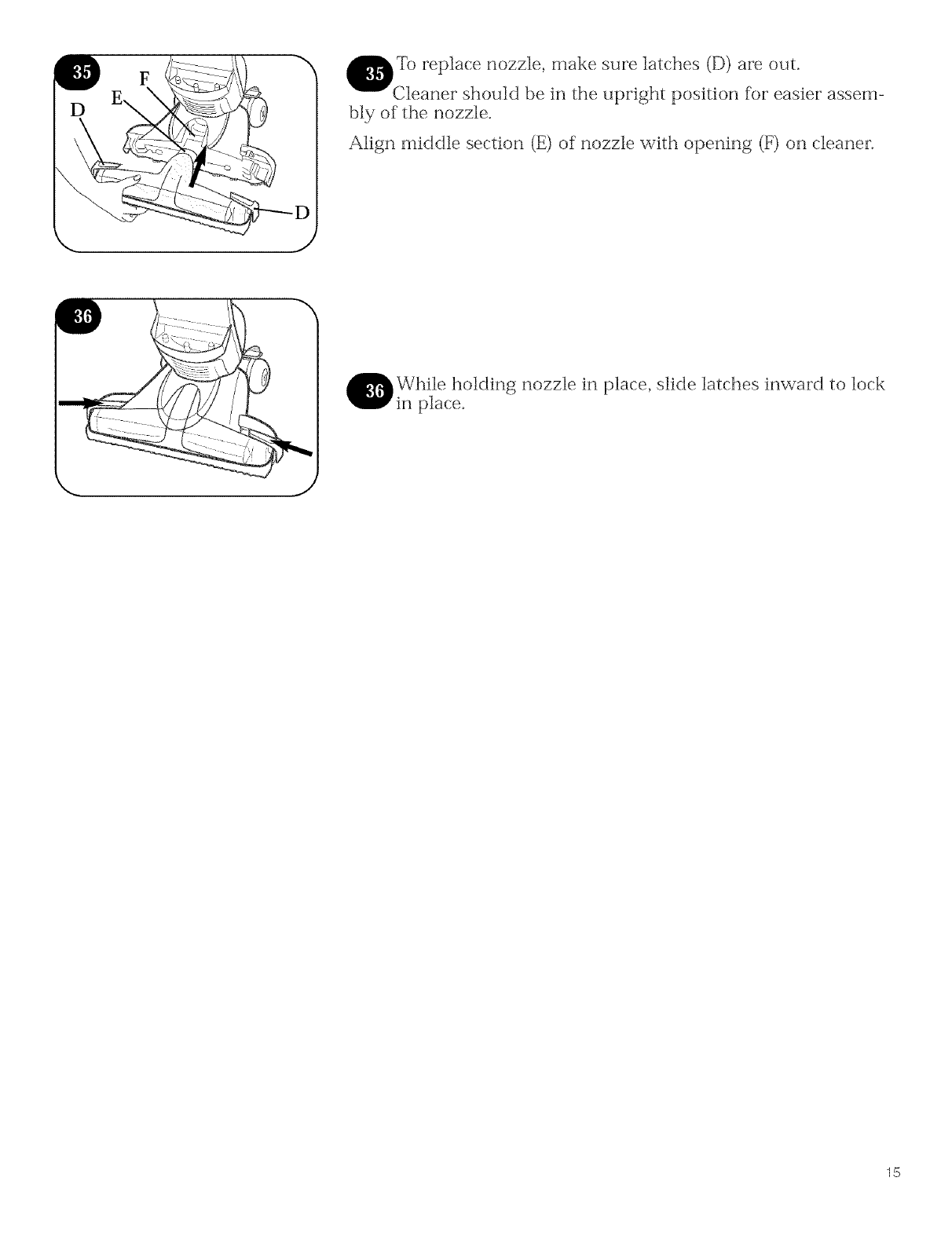 35

F

E

D

D

35 To replace nozzle, make sure latches (D) are out.

Cleaner should be in the upright position for easier assembly of the nozzle.

Align middle section (E) of nozzle with opening (F) on cleaner.

36

36 While holding nozzle in place, slide latches inward to lock in place.

15