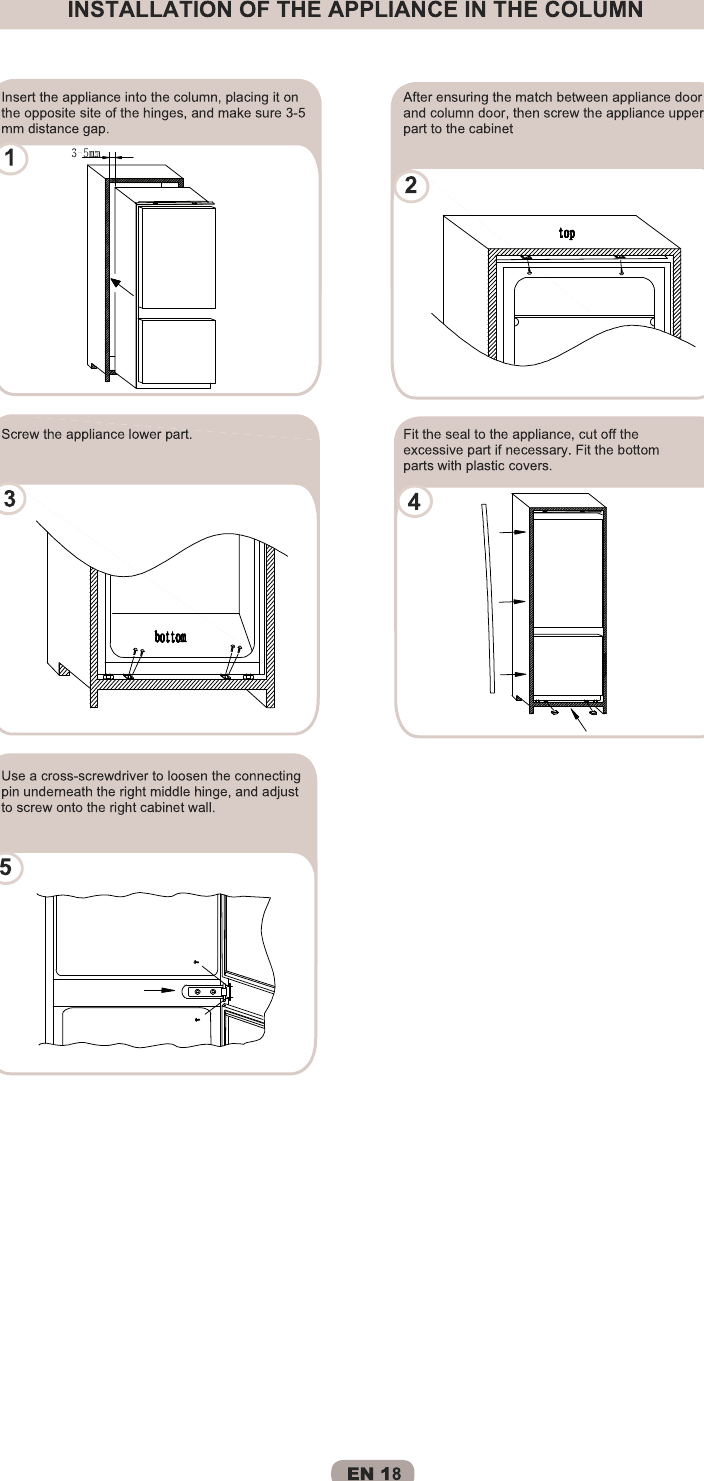 INSTALLATION OF THE APPLIANCE IN THE COLUMN

Insert the appliance into the column, placing it on the opposite site of the hinges, and make sure 3-5 mm distance gap.

1

3 5mm

After ensuring the match between appliance door and column door, then screw the appliance upper part to the cabinet

2

top

Screw the appliance lower part.

3

bottom

Fit the seal to the appliance, cut off the excessive part if necessary. Fit the bottom parts with plastic covers.

4

Use a cross-screwdriver to loosen the connecting pin underneath the right middle hinge, and adjust to screw onto the right cabinet wall.

5

EN 18