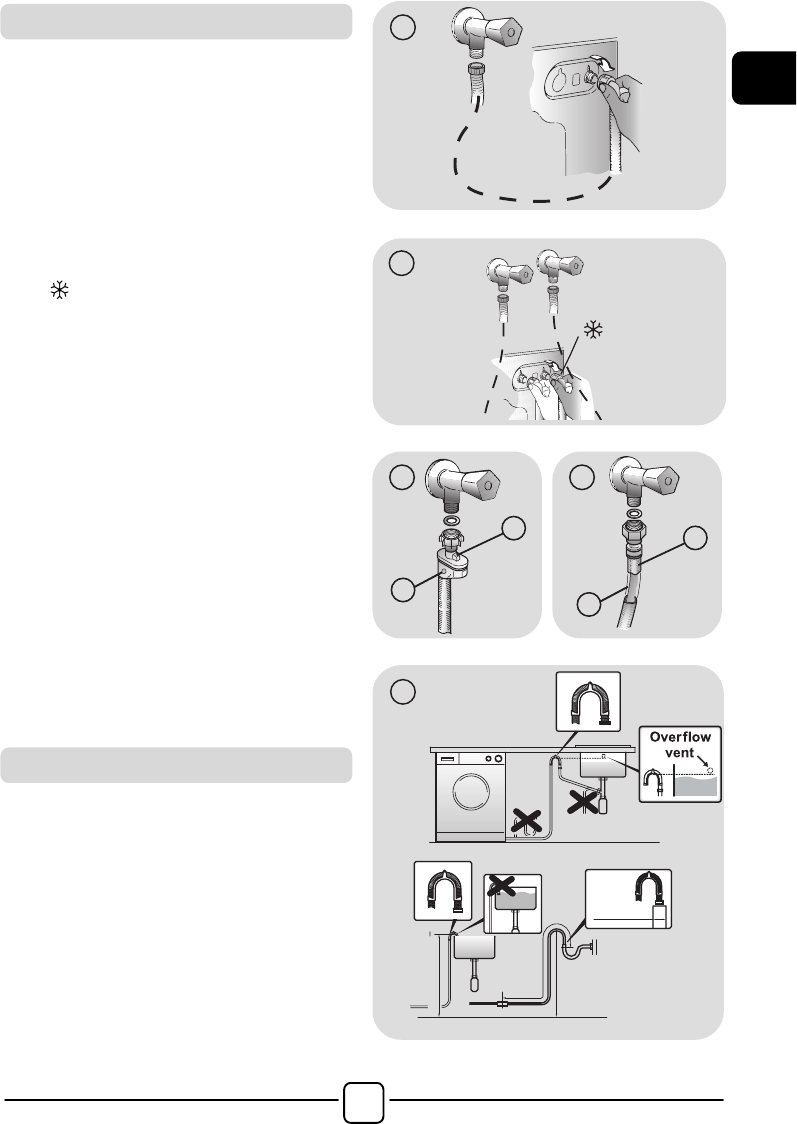 Overflow vent