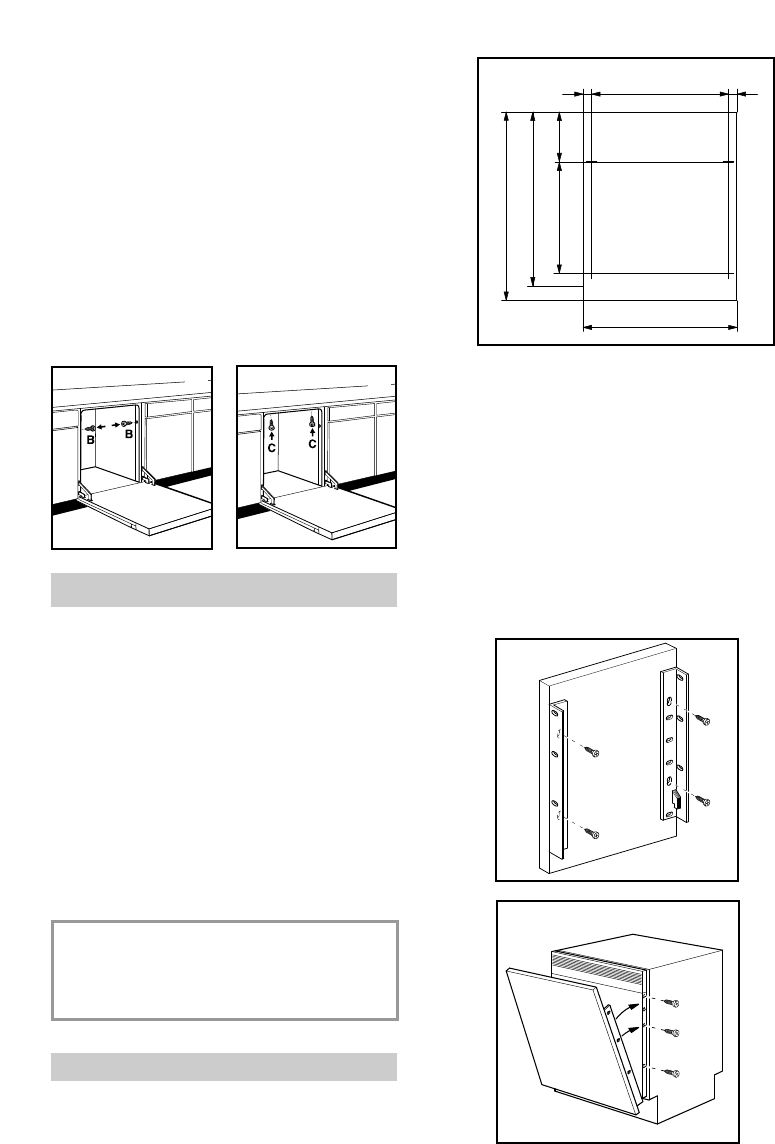 B B

C C