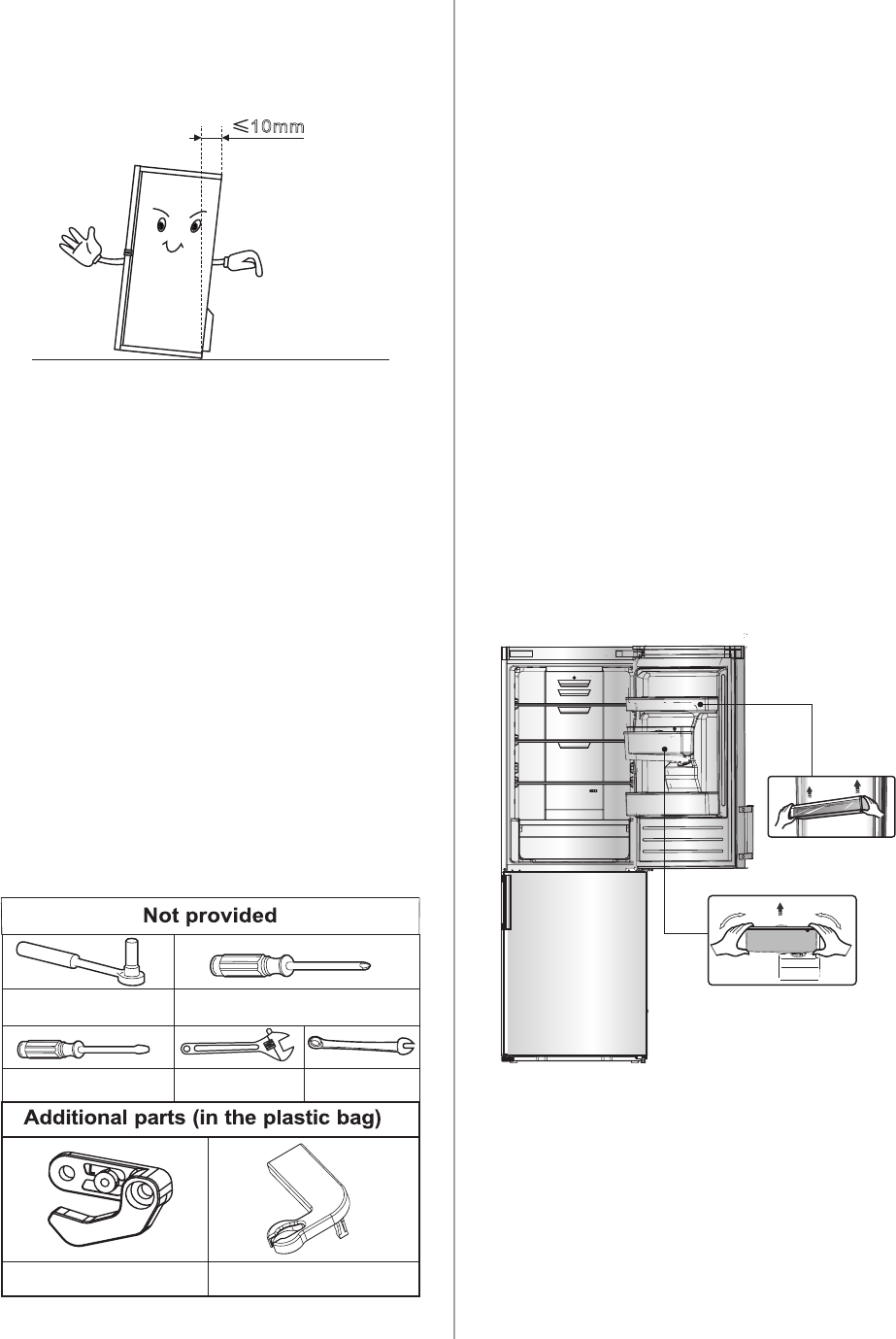 $\leqslant 10mm$

Not provided

Additional parts (in the plastic bag)