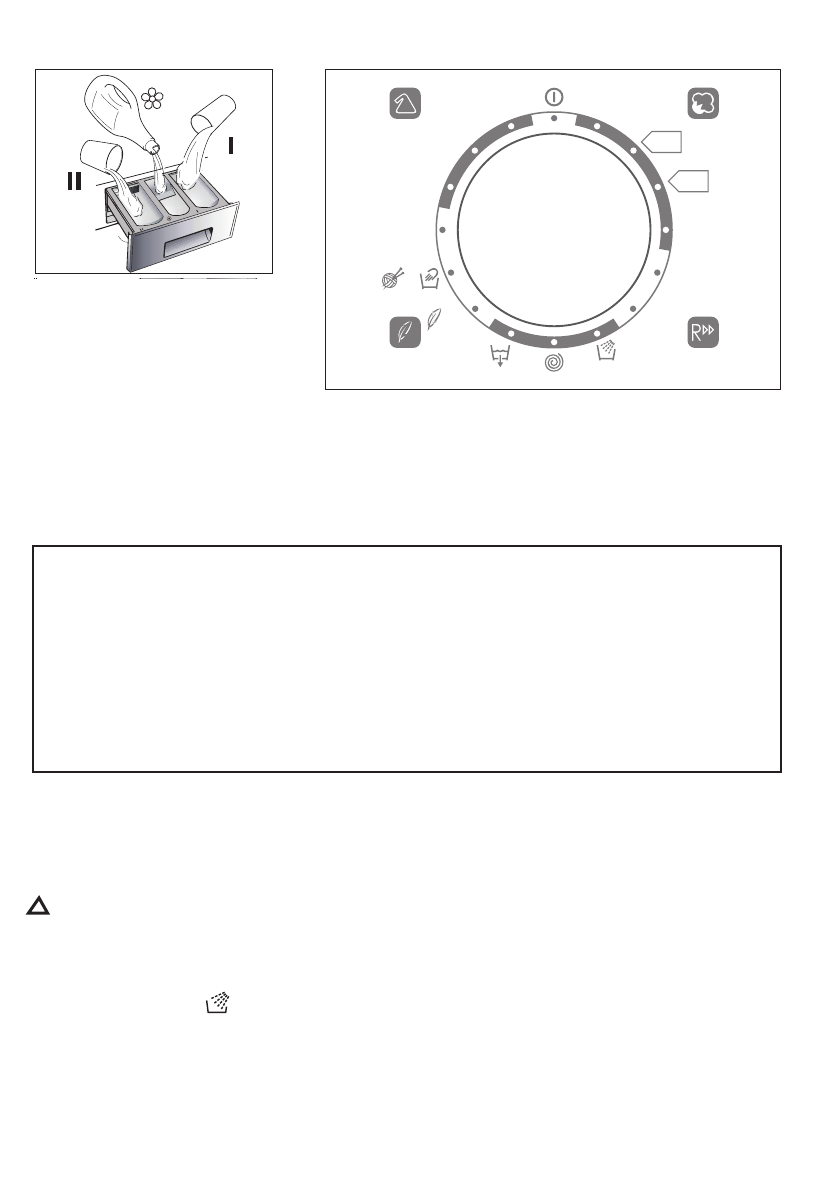 II

I

R