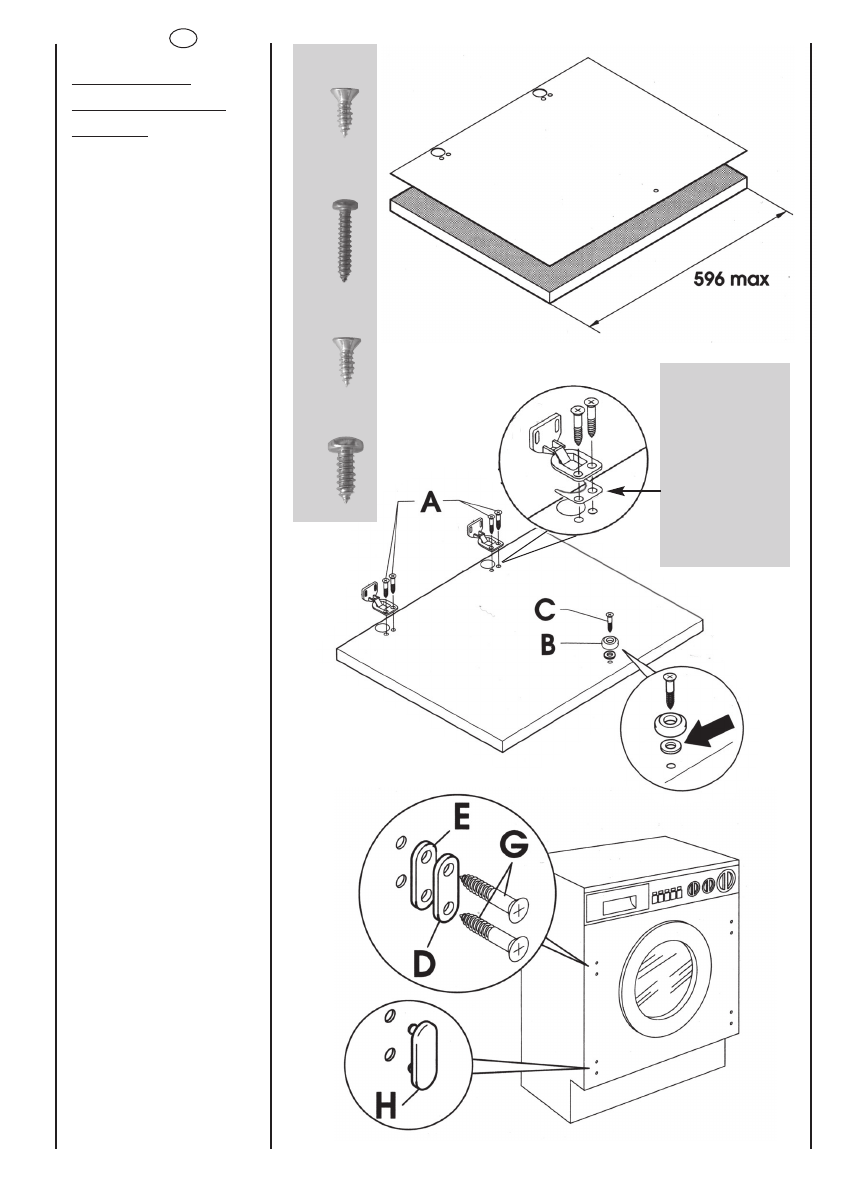 596 max

A

C

B

E

G

D

H