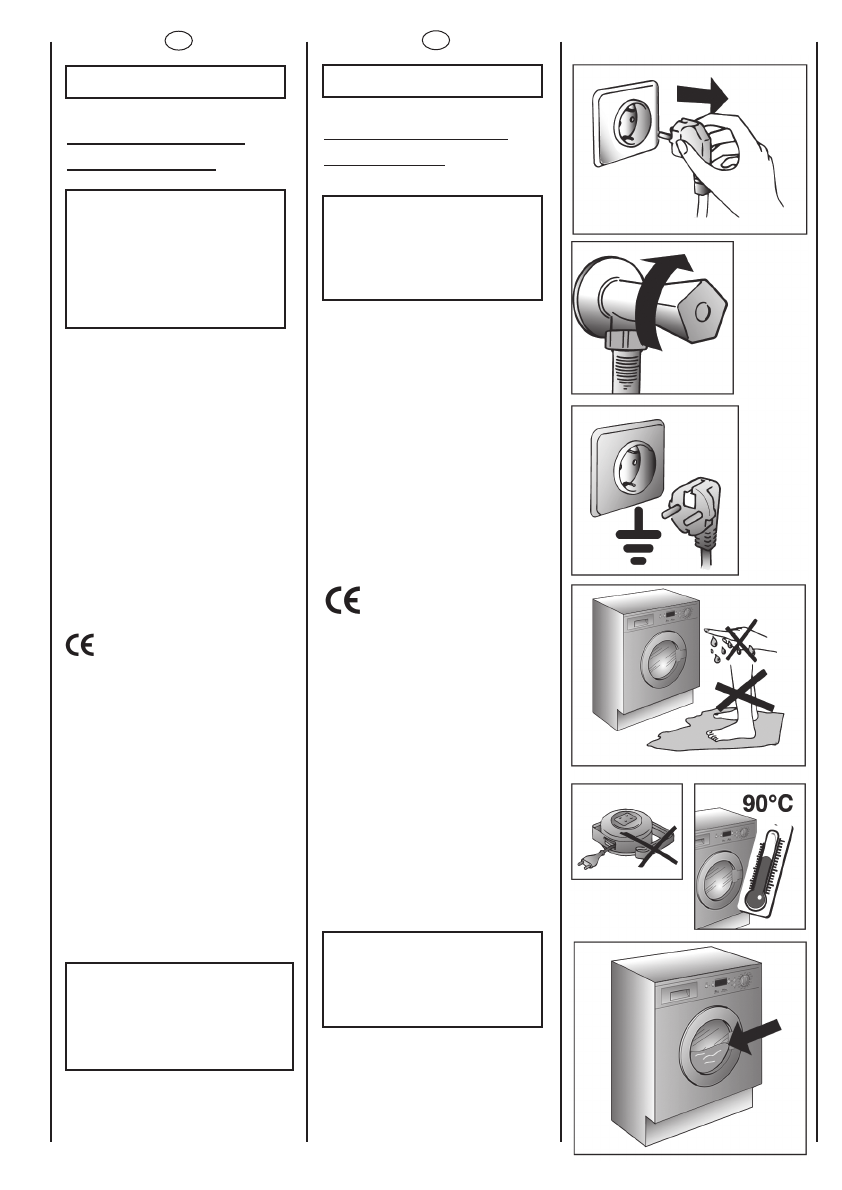 90°C