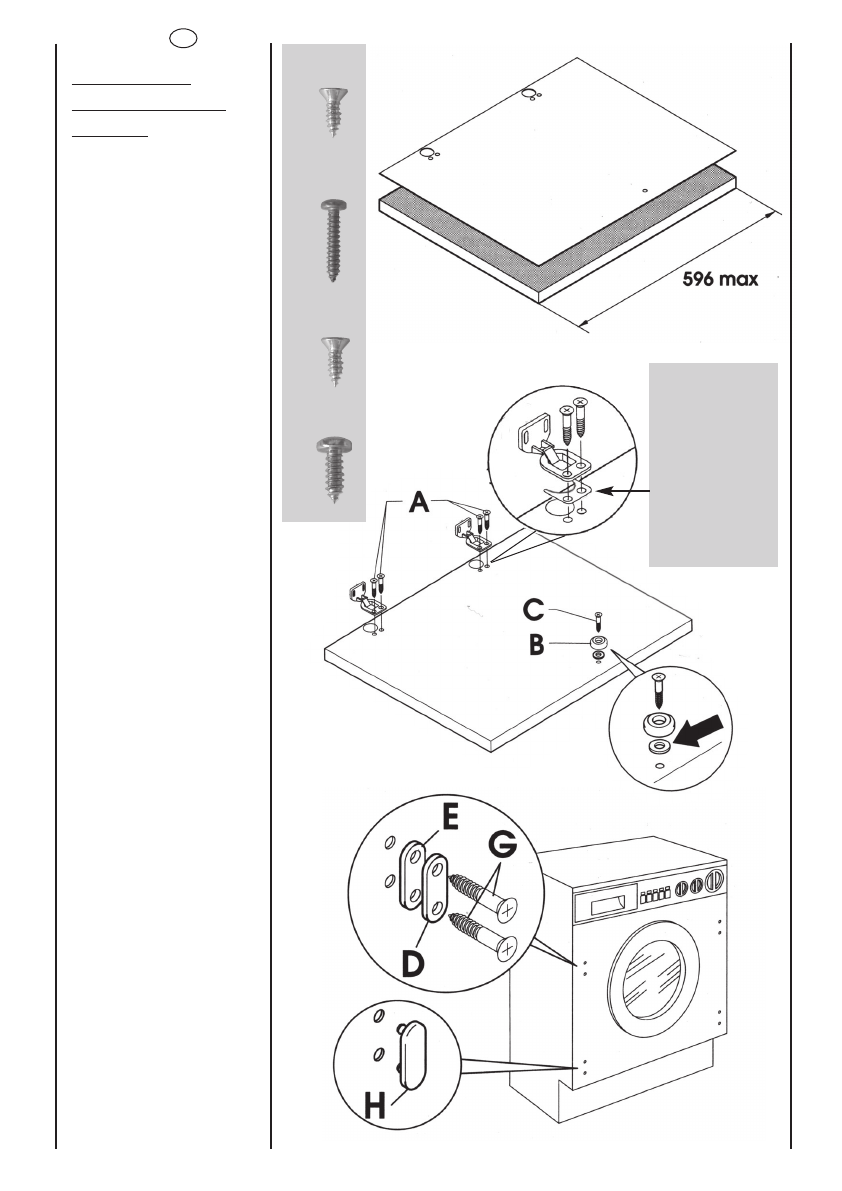 596 max

A

C

B

E

G

D

H