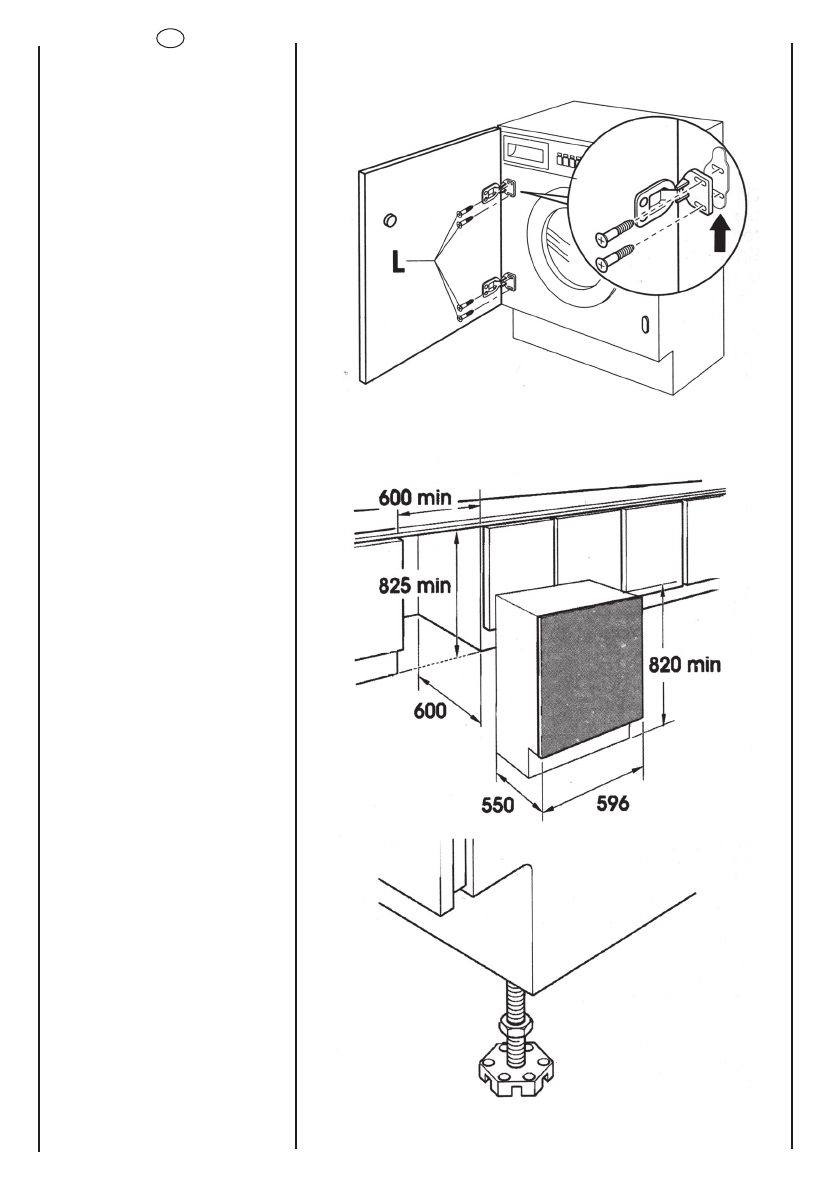 L

600 min

825 min

820 min

600

550

596