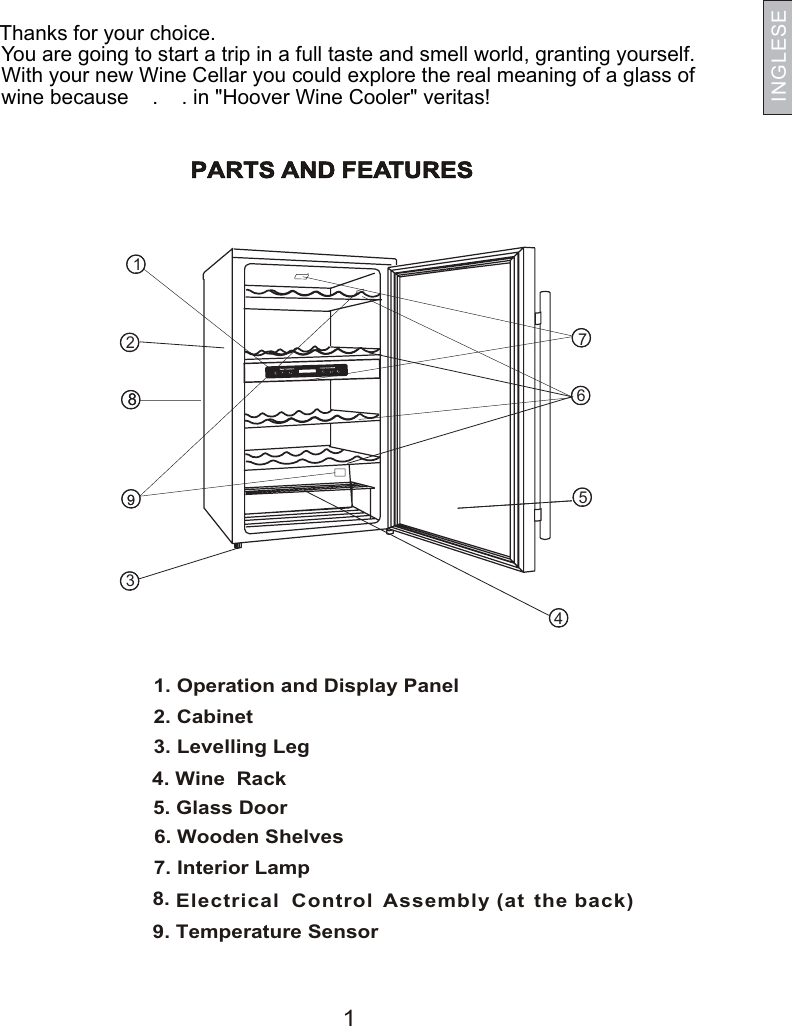 INGLESE

Thanks for your choice.
You are going to start a trip in a full taste and smell world, granting yourself. With your new Wine Cellar you could explore the real meaning of a glass of wine because . . in "Hoover Wine Cooler" veritas!

PARTS AND FEATURES

1
2
8
9
3
7
6
5
4

1. Operation and Display Panel
2. Cabinet
3. Levelling Leg
4. Wine Rack
5. Glass Door
6. Wooden Shelves
7. Interior Lamp
8. Electrical Control Assembly (at the back)
9. Temperature Sensor

1