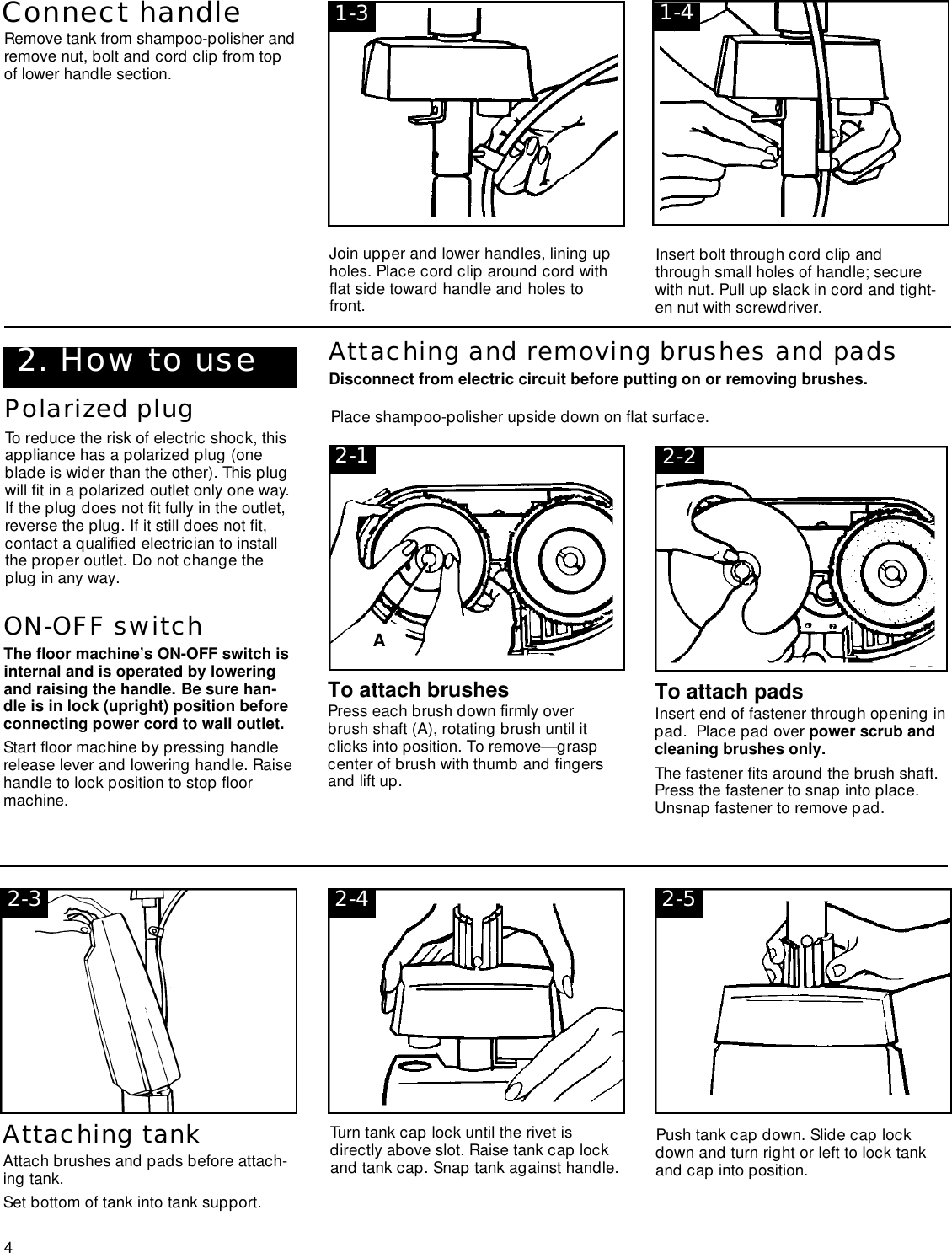 Connect handle

Remove tank from shampoo-polisher and remove nut, bolt and cord clip from top of lower handle section.

1-3

Join upper and lower handles, lining up holes. Place cord clip around cord with flat side toward handle and holes to front.

1-4

Insert bolt through cord clip and through small holes of handle; secure with nut. Pull up slack in cord and tighten nut with screwdriver.

2. How to use

Polarized plug

To reduce the risk of electric shock, this appliance has a polarized plug (one blade is wider than the other). This plug will fit in a polarized outlet only one way. If the plug does not fit fully in the outlet, reverse the plug. If it still does not fit, contact a qualified electrician to install the proper outlet. Do not change the plug in any way.

ON-OFF switch

The floor machine's ON-OFF switch is internal and is operated by lowering and raising the handle. Be sure handle is in lock (upright) position before connecting power cord to wall outlet.

Start floor machine by pressing handle release lever and lowering handle. Raise handle to lock position to stop floor machine.

Attaching and removing brushes and pads

Disconnect from electric circuit before putting on or removing brushes.

Place shampoo-polisher upside down on flat surface.

2-1

A

To attach brushes

Press each brush down firmly over brush shaft (A), rotating brush until it clicks into position. To remove—grasp center of brush with thumb and fingers and lift up.

2-2

To attach pads

Insert end of fastener through opening in pad. Place pad over power scrub and cleaning brushes only.

The fastener fits around the brush shaft. Press the fastener to snap into place. Unsnap fastener to remove pad.

2-3

Attaching tank

Attach brushes and pads before attaching tank.

Set bottom of tank into tank support.

2-4

Turn tank cap lock until the rivet is directly above slot. Raise tank cap lock and tank cap. Snap tank against handle.

2-5

Push tank cap down. Slide cap lock down and turn right or left to lock tank and cap into position.

4