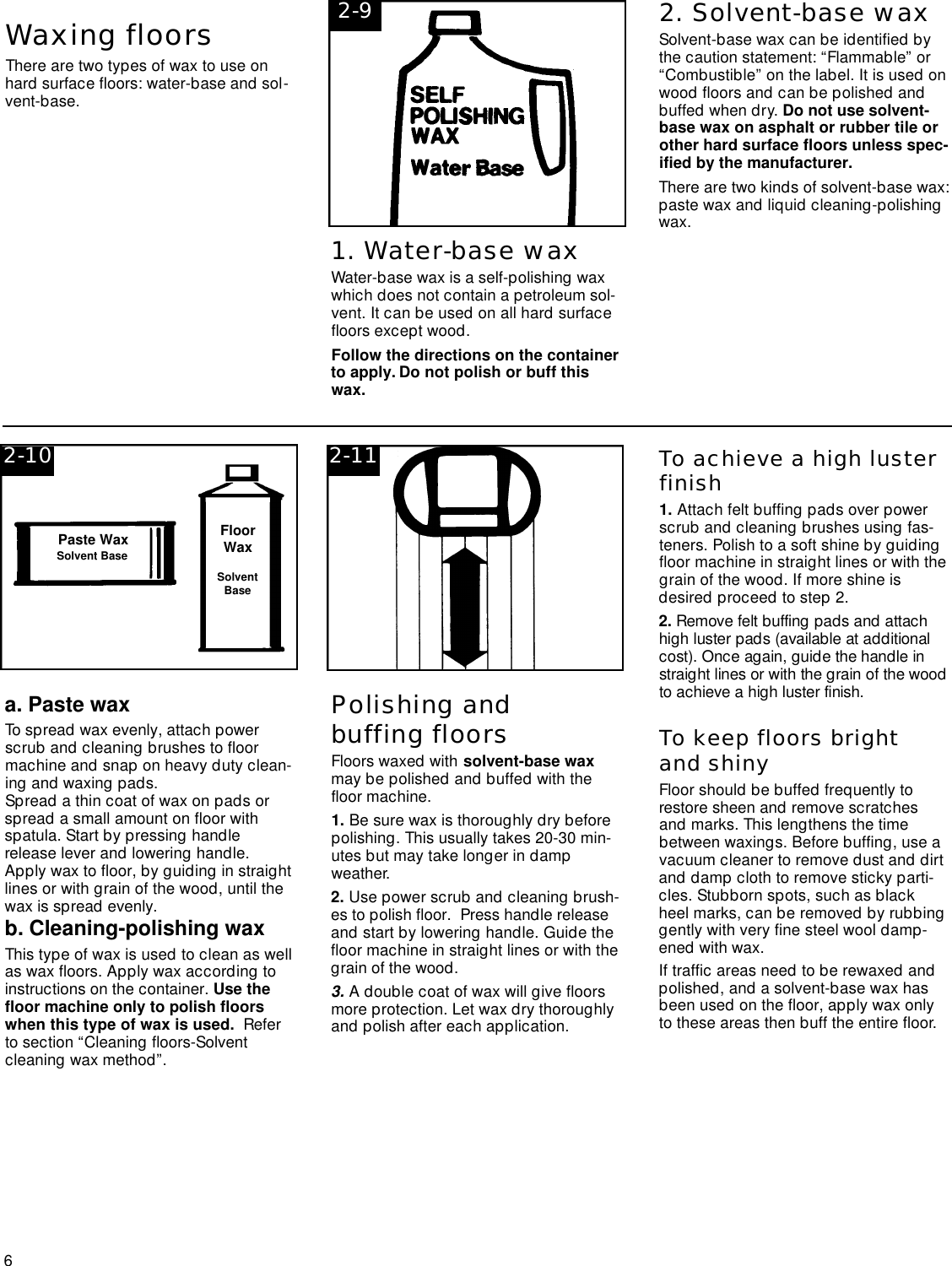 Waxing floors

There are two types of wax to use on hard surface floors: water-base and solvent-base.

2-9

SELF POLISHING WAX

Water Base

1. Water-base wax

Water-base wax is a self-polishing wax which does not contain a petroleum solvent. It can be used on all hard surface floors except wood.

Follow the directions on the container to apply. Do not polish or buff this wax.

2. Solvent-base wax

Solvent-base wax can be identified by the caution statement: “Flammable” or “Combustible” on the label. It is used on wood floors and can be polished and buffed when dry. Do not use solvent-base wax on asphalt or rubber tile or other hard surface floors unless specified by the manufacturer.

There are two kinds of solvent-base wax: paste wax and liquid cleaning-polishing wax.

2-10

Paste Wax
Solvent Base

Floor Wax

Solvent Base

a. Paste wax

To spread wax evenly, attach power scrub and cleaning brushes to floor machine and snap on heavy duty cleaning and waxing pads.
Spread a thin coat of wax on pads or spread a small amount on floor with spatula. Start by pressing handle release lever and lowering handle. Apply wax to floor, by guiding in straight lines or with grain of the wood, until the wax is spread evenly.

b. Cleaning-polishing wax

This type of wax is used to clean as well as wax floors. Apply wax according to instructions on the container. Use the floor machine only to polish floors when this type of wax is used. Refer to section “Cleaning floors-Solvent cleaning wax method”.

2-11

Polishing and buffing floors

Floors waxed with solvent-base wax may be polished and buffed with the floor machine.

1. Be sure wax is thoroughly dry before polishing. This usually takes 20-30 minutes but may take longer in damp weather.

2. Use power scrub and cleaning brushes to polish floor. Press handle release and start by lowering handle. Guide the floor machine in straight lines or with the grain of the wood.

3. A double coat of wax will give floors more protection. Let wax dry thoroughly and polish after each application.

To achieve a high luster finish

1. Attach felt buffing pads over power scrub and cleaning brushes using fasteners. Polish to a soft shine by guiding floor machine in straight lines or with the grain of the wood. If more shine is desired proceed to step 2.

2. Remove felt buffing pads and attach high luster pads (available at additional cost). Once again, guide the handle in straight lines or with the grain of the wood to achieve a high luster finish.

To keep floors bright and shiny

Floor should be buffed frequently to restore sheen and remove scratches and marks. This lengthens the time between waxings. Before buffing, use a vacuum cleaner to remove dust and dirt and damp cloth to remove sticky particles. Stubborn spots, such as black heel marks, can be removed by rubbing gently with very fine steel wool dampened with wax.

If traffic areas need to be rewaxed and polished, and a solvent-base wax has been used on the floor, apply wax only to these areas then buff the entire floor.

6