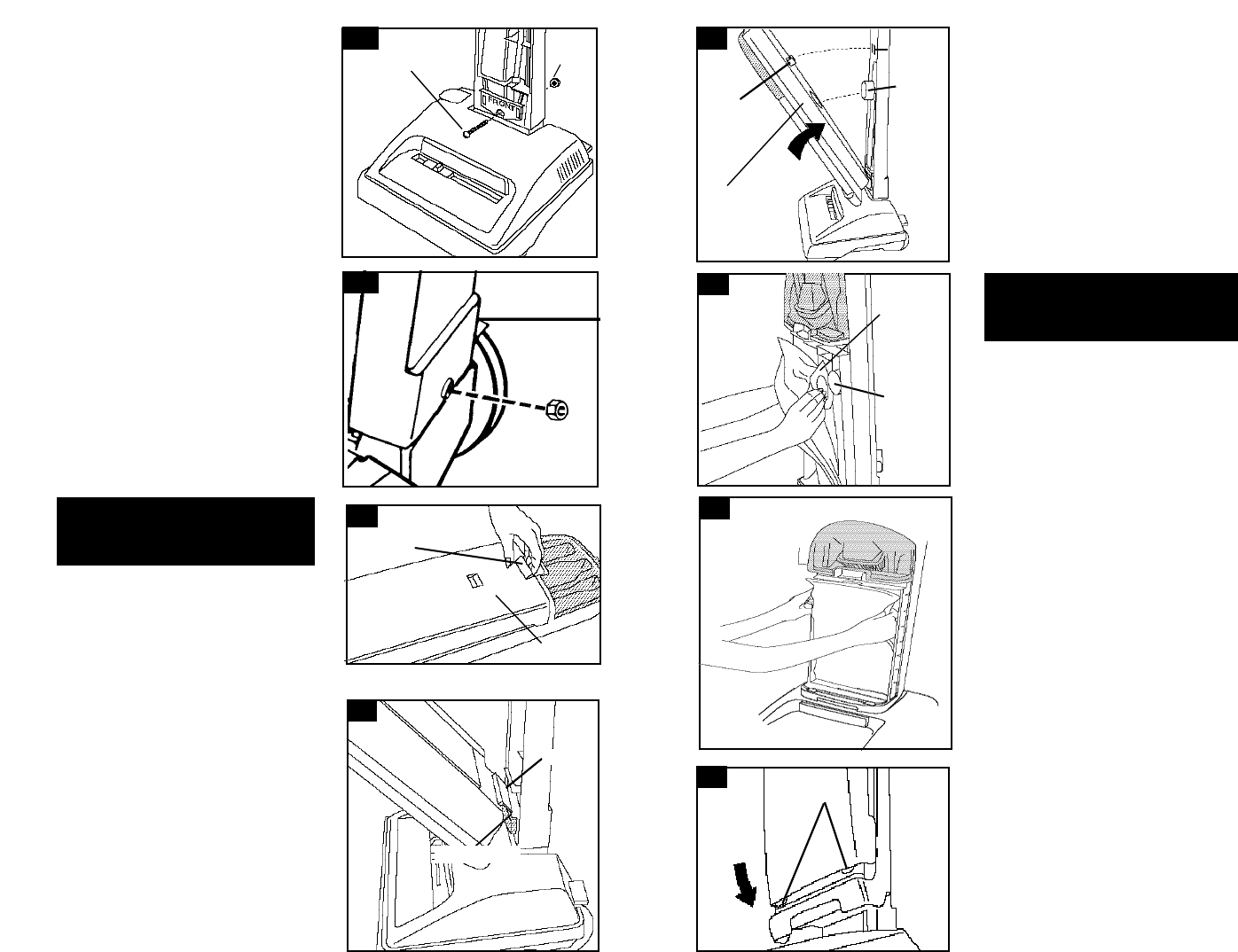 FRONT