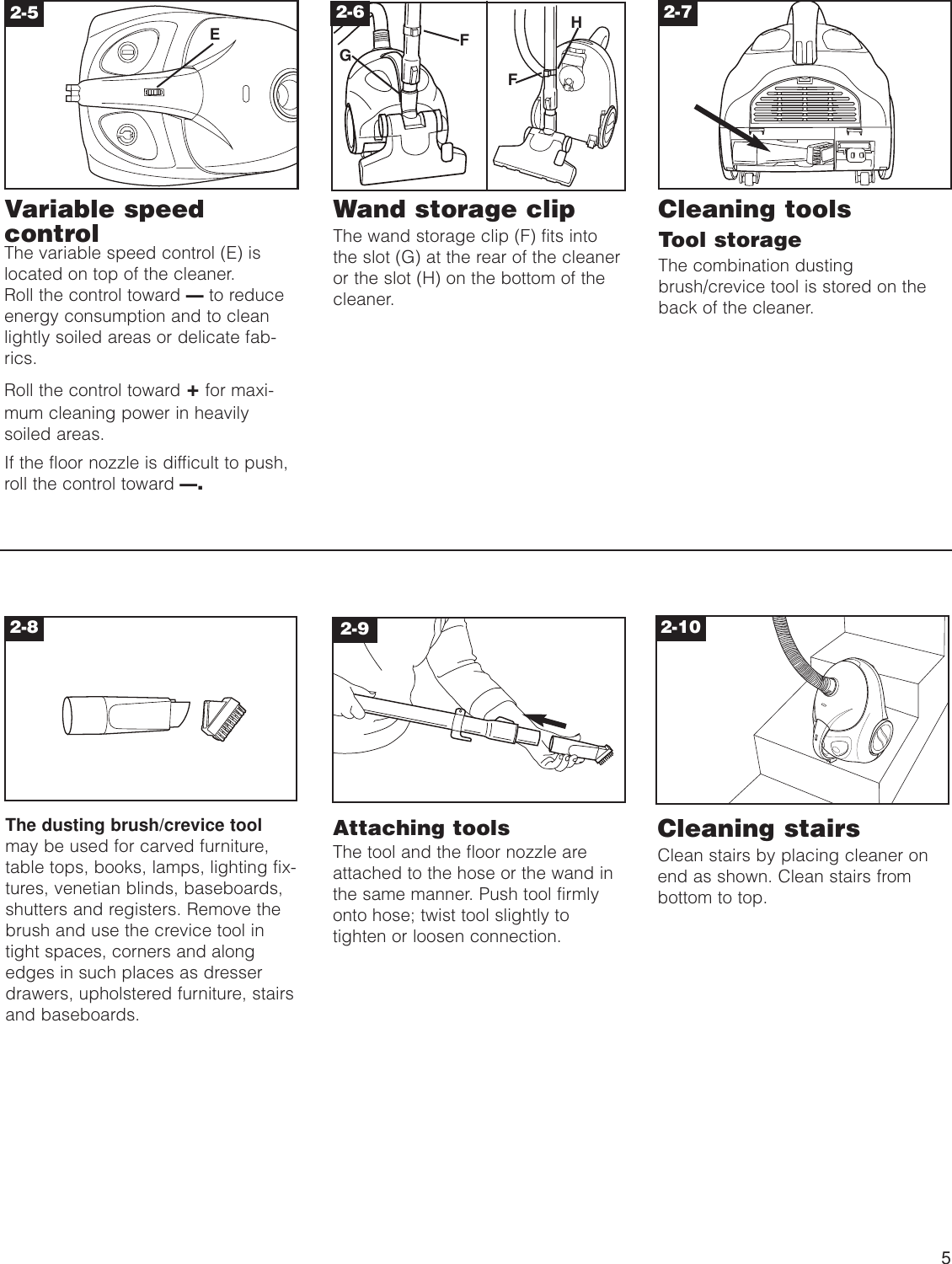 2-5

E

Variable speed control

The variable speed control (E) is located on top of the cleaner. Roll the control toward — to reduce energy consumption and to clean lightly soiled areas or delicate fabrics.

Roll the control toward + for maximum cleaning power in heavily soiled areas.

If the floor nozzle is difficult to push, roll the control toward —.

2-6

G

F

H

F

Wand storage clip

The wand storage clip (F) fits into the slot (G) at the rear of the cleaner or the slot (H) on the bottom of the cleaner.

2-7

Cleaning tools

Tool storage

The combination dusting brush/crevice tool is stored on the back of the cleaner.

2-8

The dusting brush/crevice tool may be used for carved furniture, table tops, books, lamps, lighting fixtures, venetian blinds, baseboards, shutters and registers. Remove the brush and use the crevice tool in tight spaces, corners and along edges in such places as dresser drawers, upholstered furniture, stairs and baseboards.

2-9

Attaching tools

The tool and the floor nozzle are attached to the hose or the wand in the same manner. Push tool firmly onto hose; twist tool slightly to tighten or loosen connection.

2-10

Cleaning stairs

Clean stairs by placing cleaner on end as shown. Clean stairs from bottom to top.

5