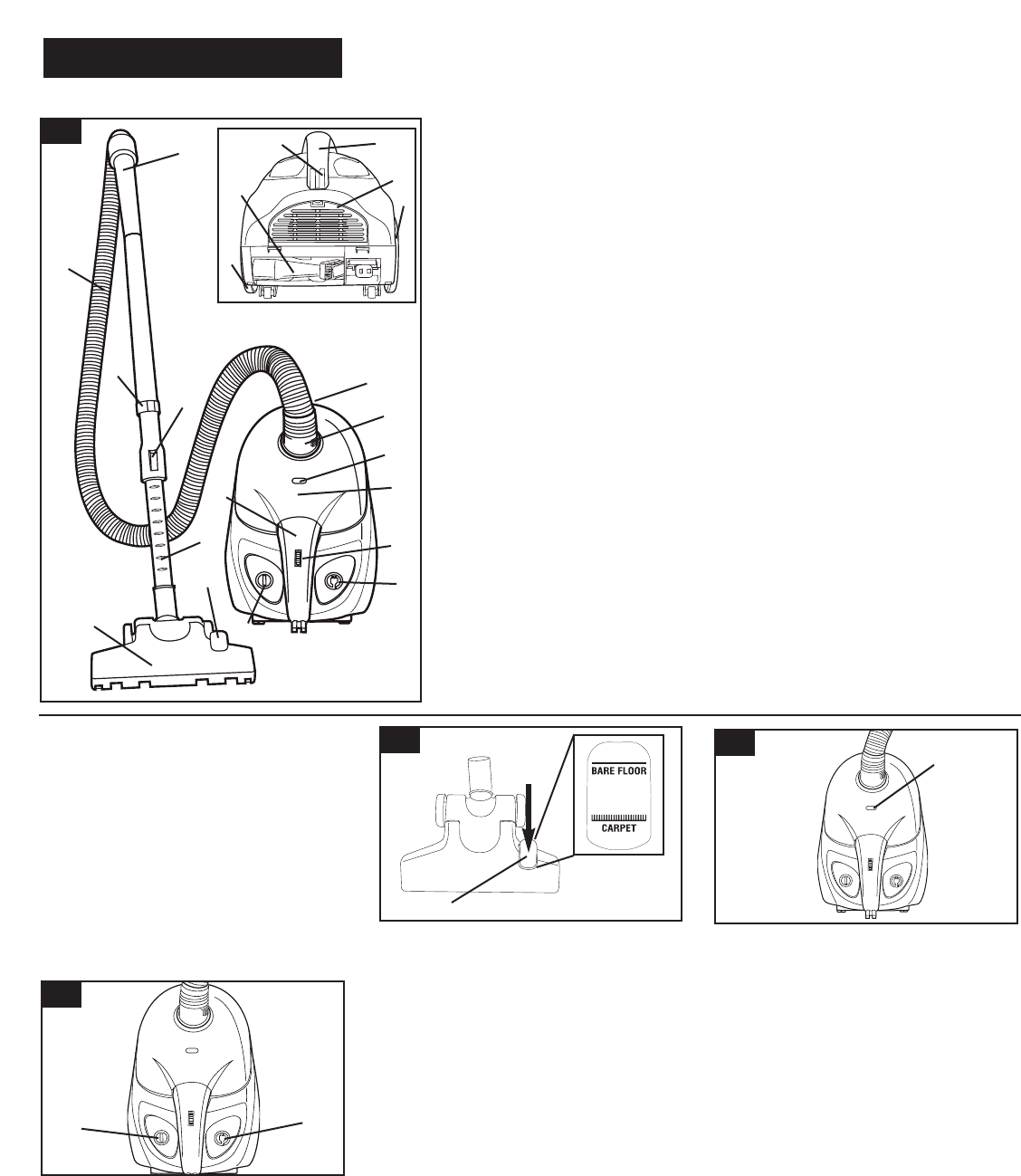 BARE FLOOR

CARPET