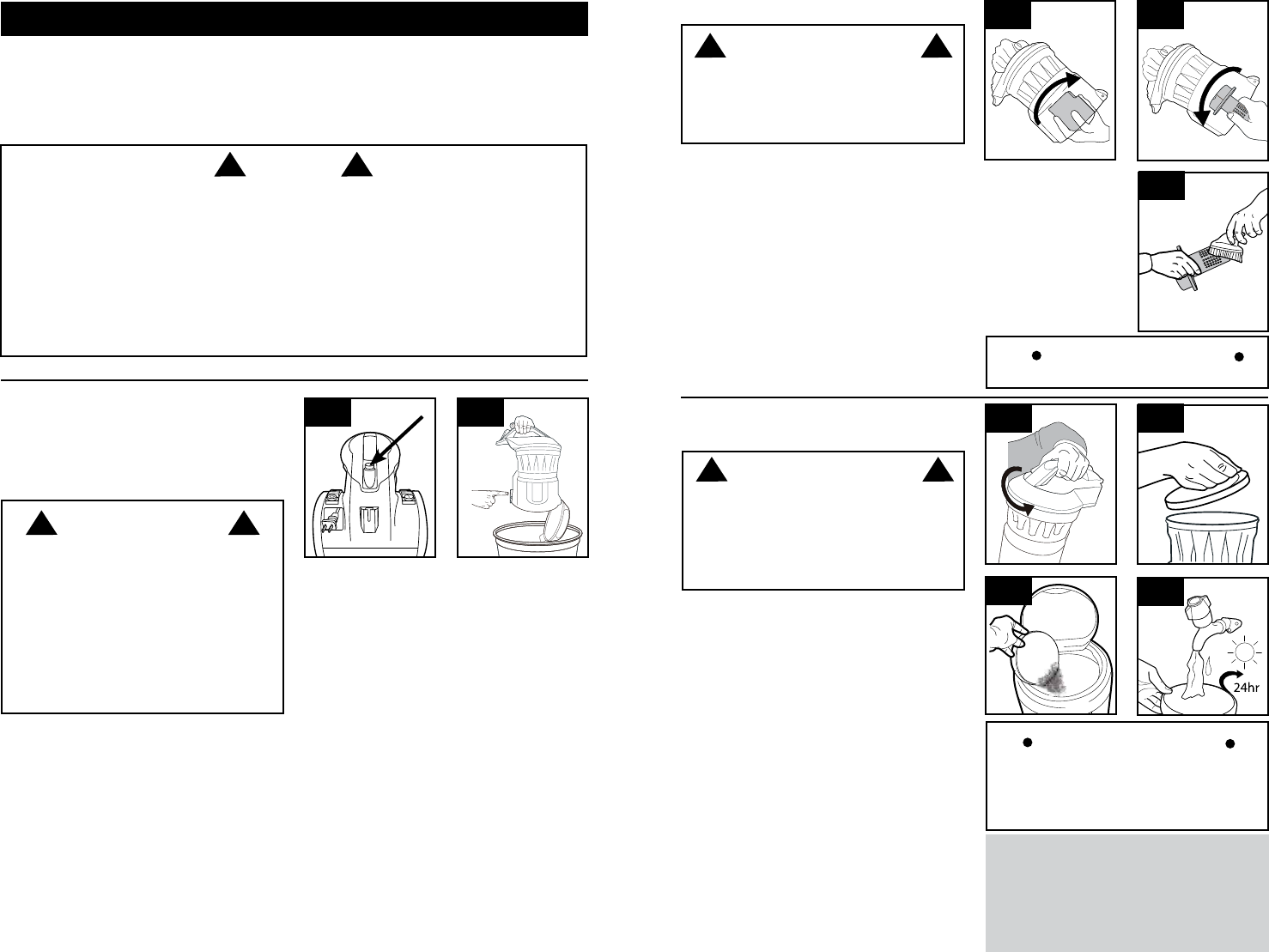 24hr