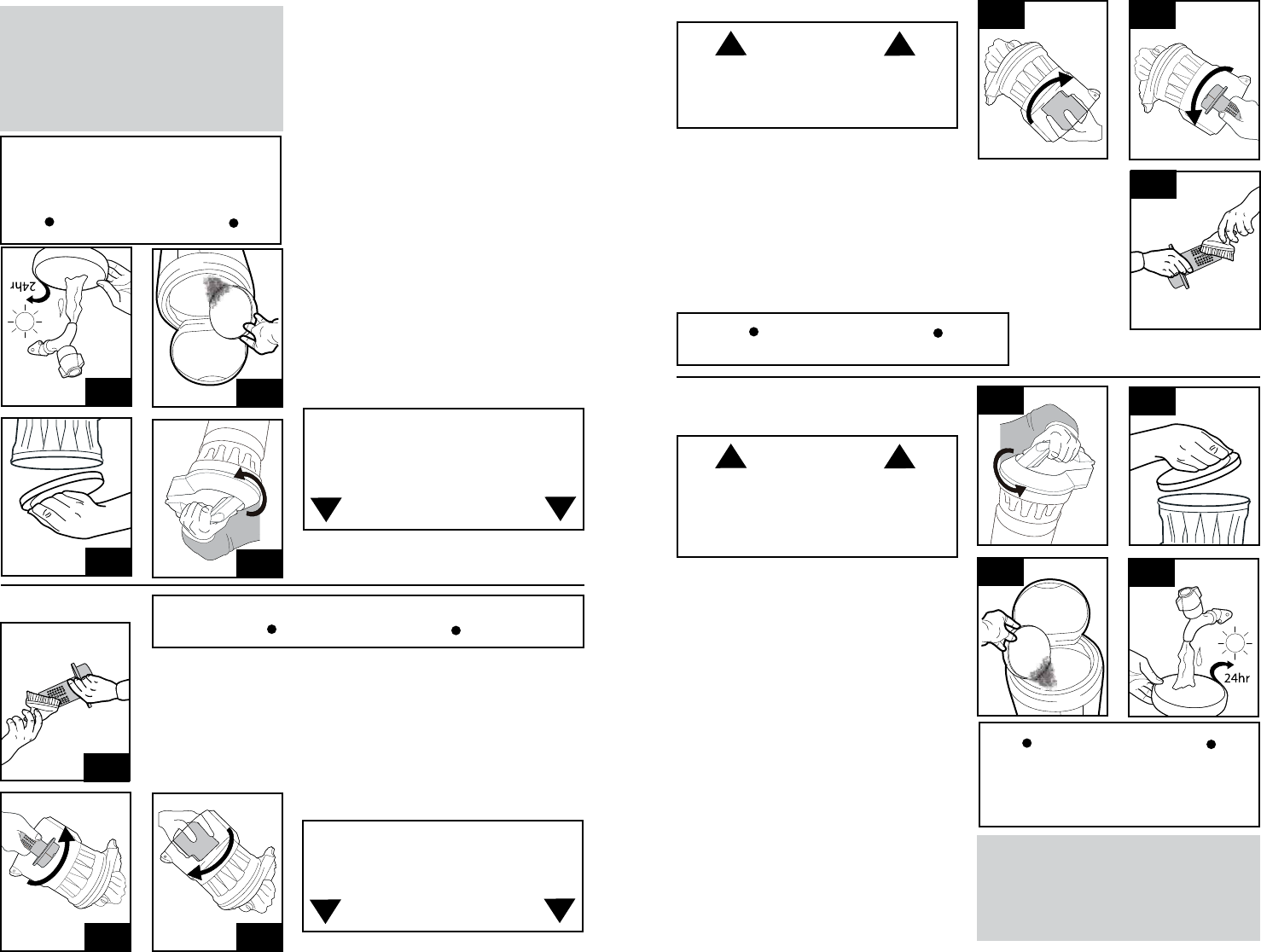 24hr

24hr