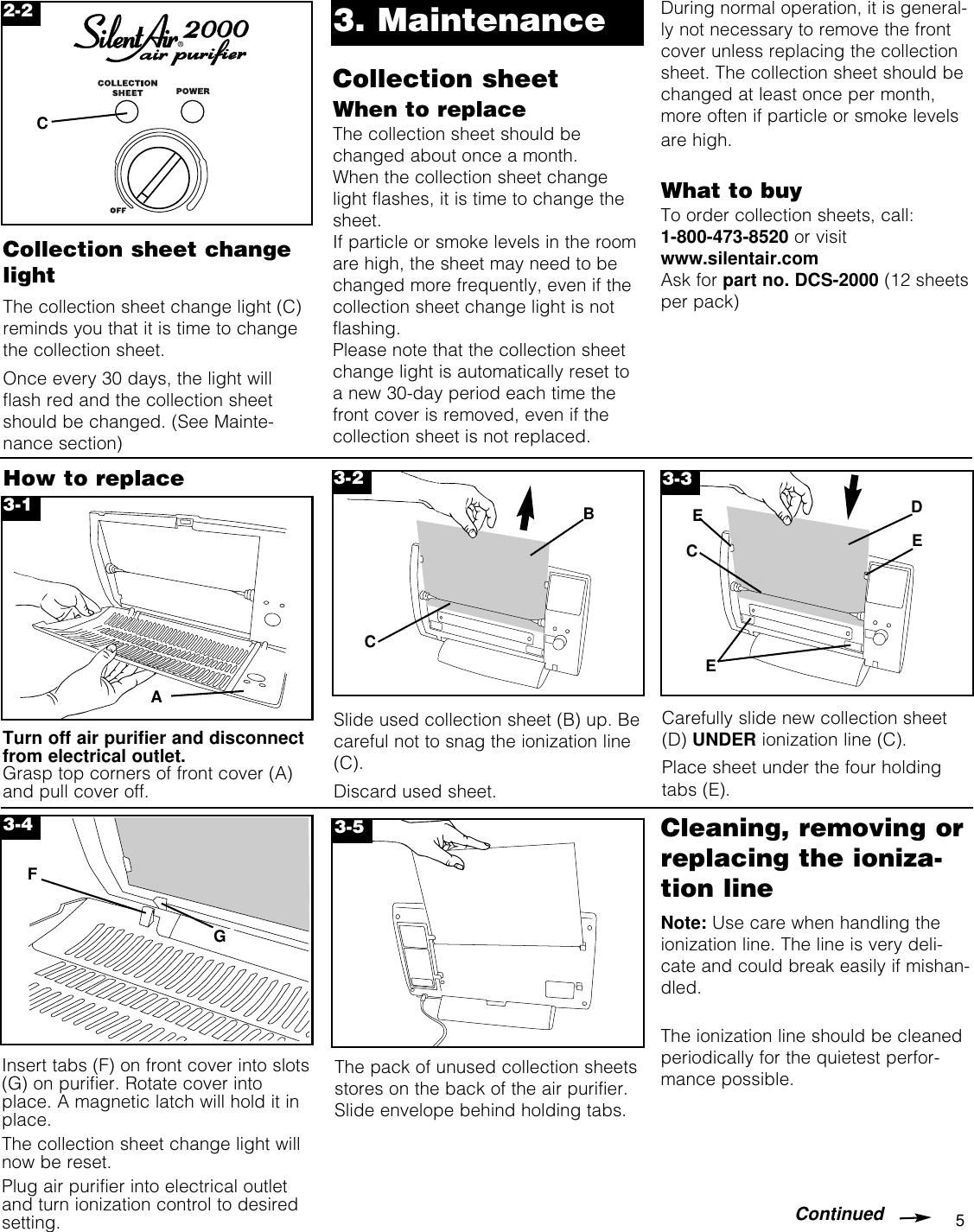 2-2

SilentAir® 2000
air purifier

COLLECTION SHEET
POWER
C
OFF

Collection sheet change light

The collection sheet change light (C) reminds you that it is time to change the collection sheet.

Once every 30 days, the light will flash red and the collection sheet should be changed. (See Maintenance section)

3. Maintenance

Collection sheet

When to replace

The collection sheet should be changed about once a month.
When the collection sheet change light flashes, it is time to change the sheet.
If particle or smoke levels in the room are high, the sheet may need to be changed more frequently, even if the collection sheet change light is not flashing.
Please note that the collection sheet change light is automatically reset to a new 30-day period each time the front cover is removed, even if the collection sheet is not replaced.

During normal operation, it is generally not necessary to remove the front cover unless replacing the collection sheet. The collection sheet should be changed at least once per month, more often if particle or smoke levels are high.

What to buy

To order collection sheets, call:
1-800-473-8520 or visit
www.silentair.com
Ask for part no. DCS-2000 (12 sheets per pack)

How to replace

3-1

A

Turn off air purifier and disconnect from electrical outlet.
Grasp top corners of front cover (A) and pull cover off.

3-2

B
C

Slide used collection sheet (B) up. Be careful not to snag the ionization line (C).

Discard used sheet.

3-3

E
D
C
E
E

Carefully slide new collection sheet (D) UNDER ionization line (C).

Place sheet under the four holding tabs (E).

3-4

F
G

Insert tabs (F) on front cover into slots (G) on purifier. Rotate cover into place. A magnetic latch will hold it in place.

The collection sheet change light will now be reset.

Plug air purifier into electrical outlet and turn ionization control to desired setting.

3-5

The pack of unused collection sheets stores on the back of the air purifier. Slide envelope behind holding tabs.

Cleaning, removing or replacing the ionization line

Note: Use care when handling the ionization line. The line is very delicate and could break easily if mishandled.

The ionization line should be cleaned periodically for the quietest performance possible.

Continued

5