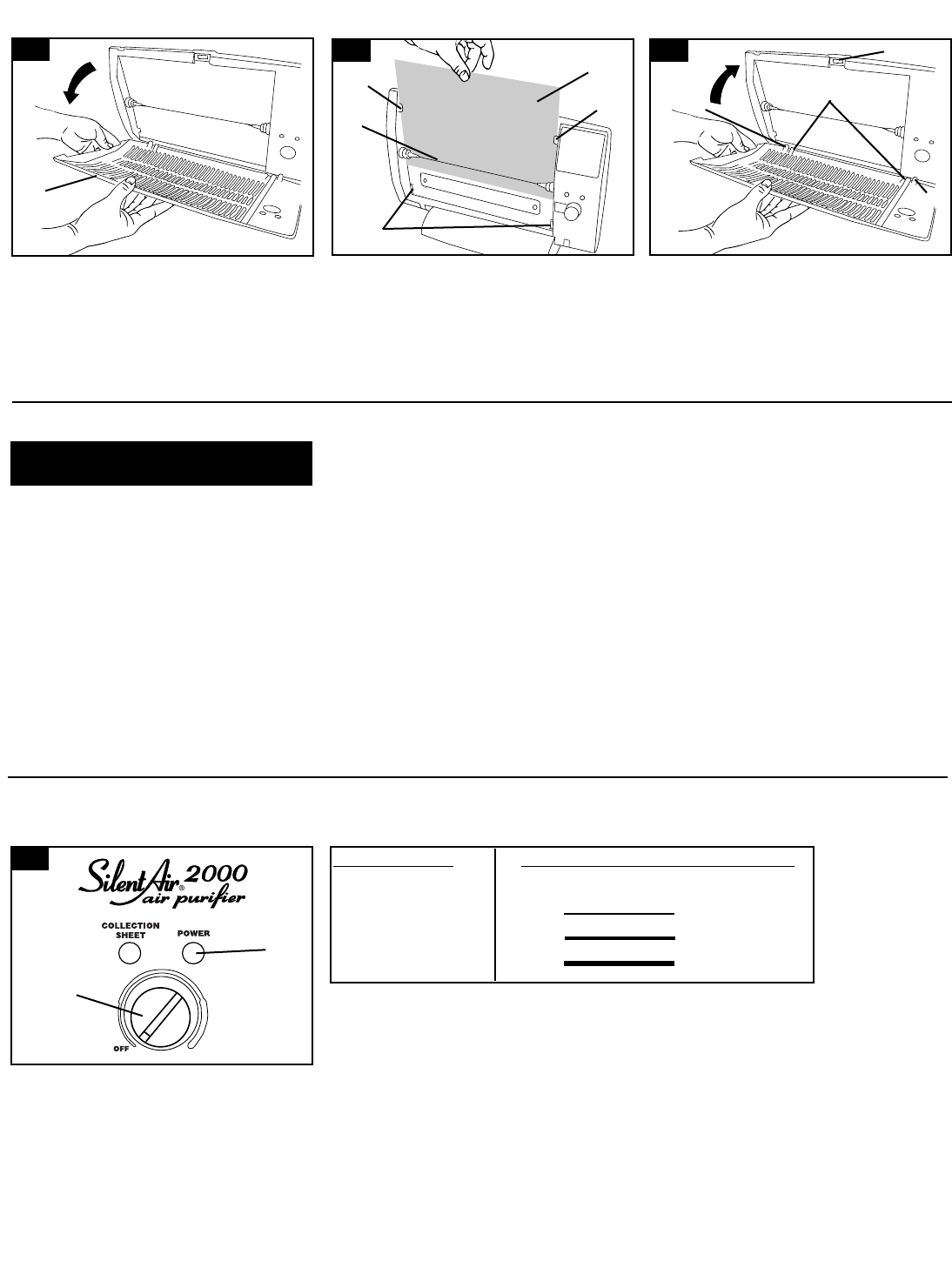 SilentAir® 2000 air purifier

COLLECTION SHEET

POWER

OFF