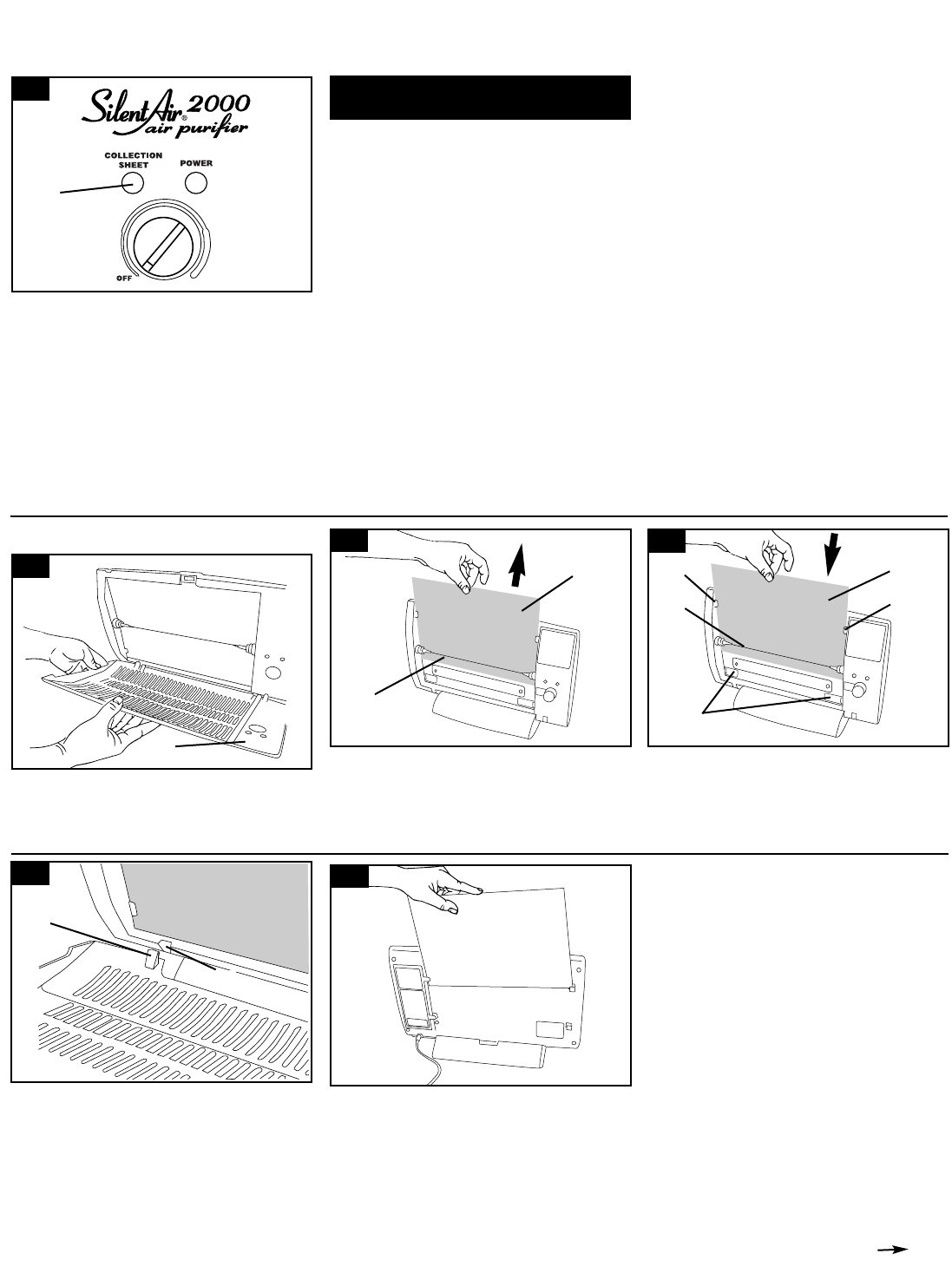 SilentAir® 2000 air purifier

COLLECTION SHEET

POWER

OFF