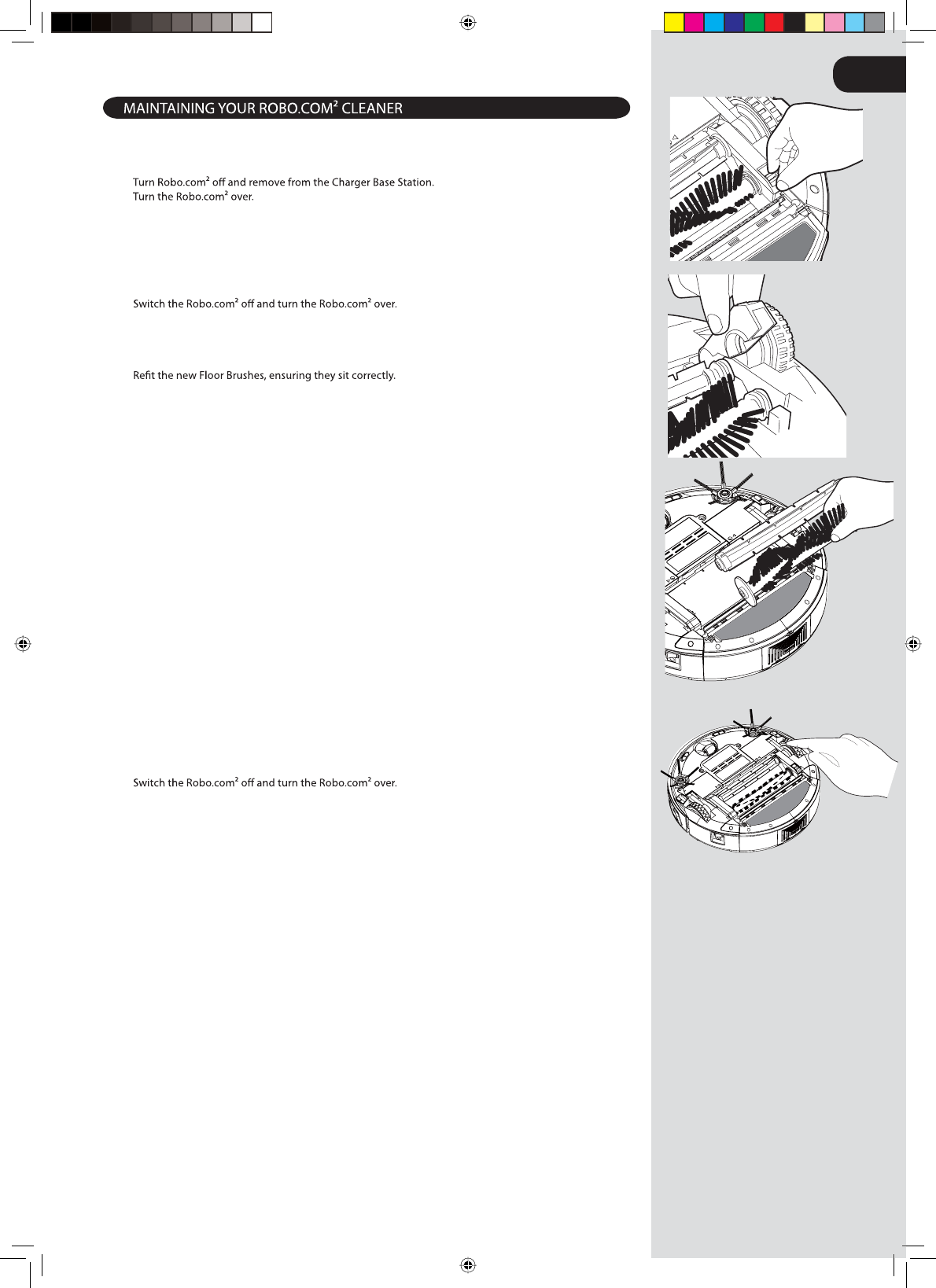 MAINTAINING YOUR ROBO.COM² CLEANER

Turn Robo.com² off and remove from the Charger Base Station.
Turn the Robo.com² over.

Switch the Robo.com² off and turn the Robo.com² over.

Refit the new Floor Brushes, ensuring they sit correctly.

Switch the Robo.com² off and turn the Robo.com² over.