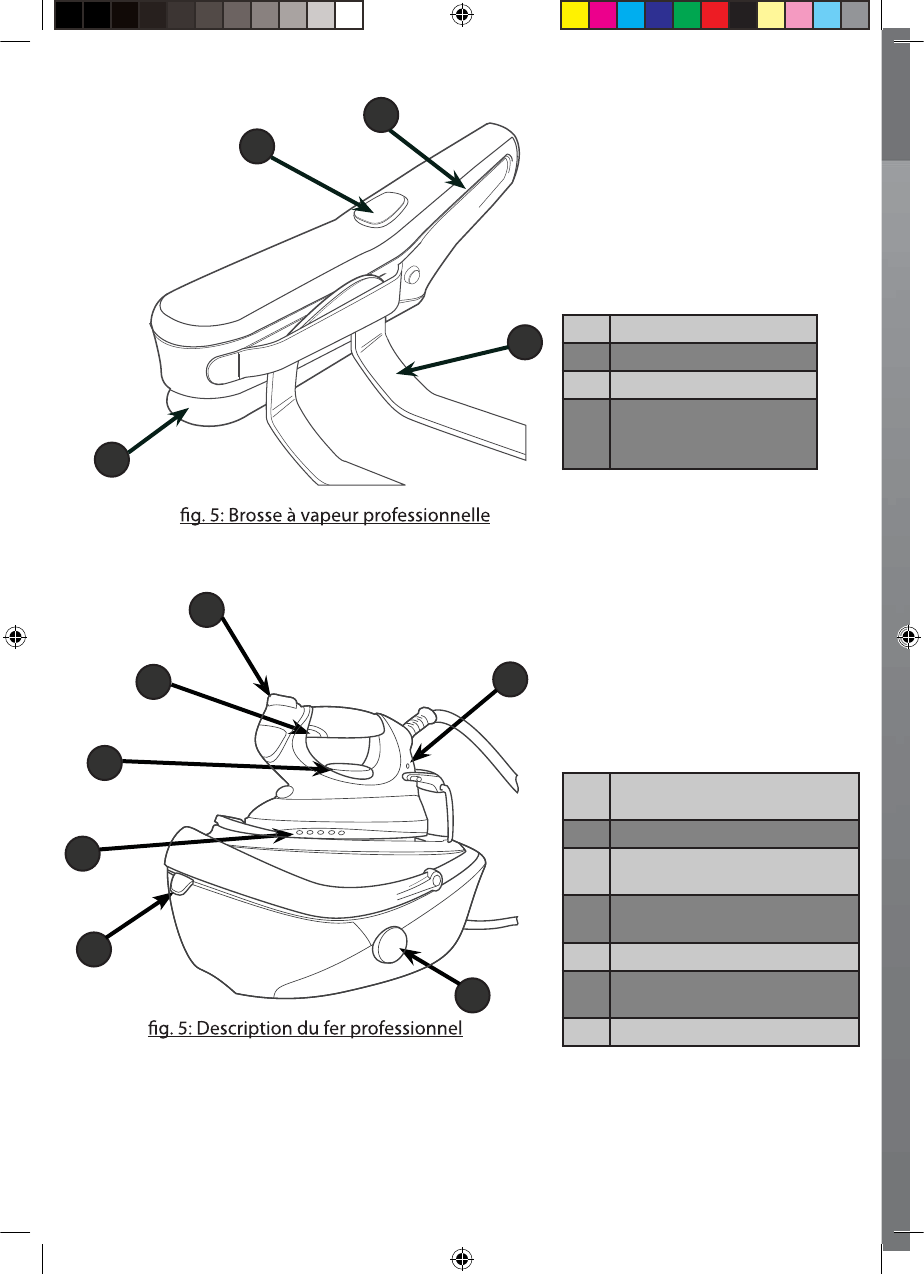 fig. 5: Brosse à vapeur professionnelle

fig. 5: Description du fer professionnel