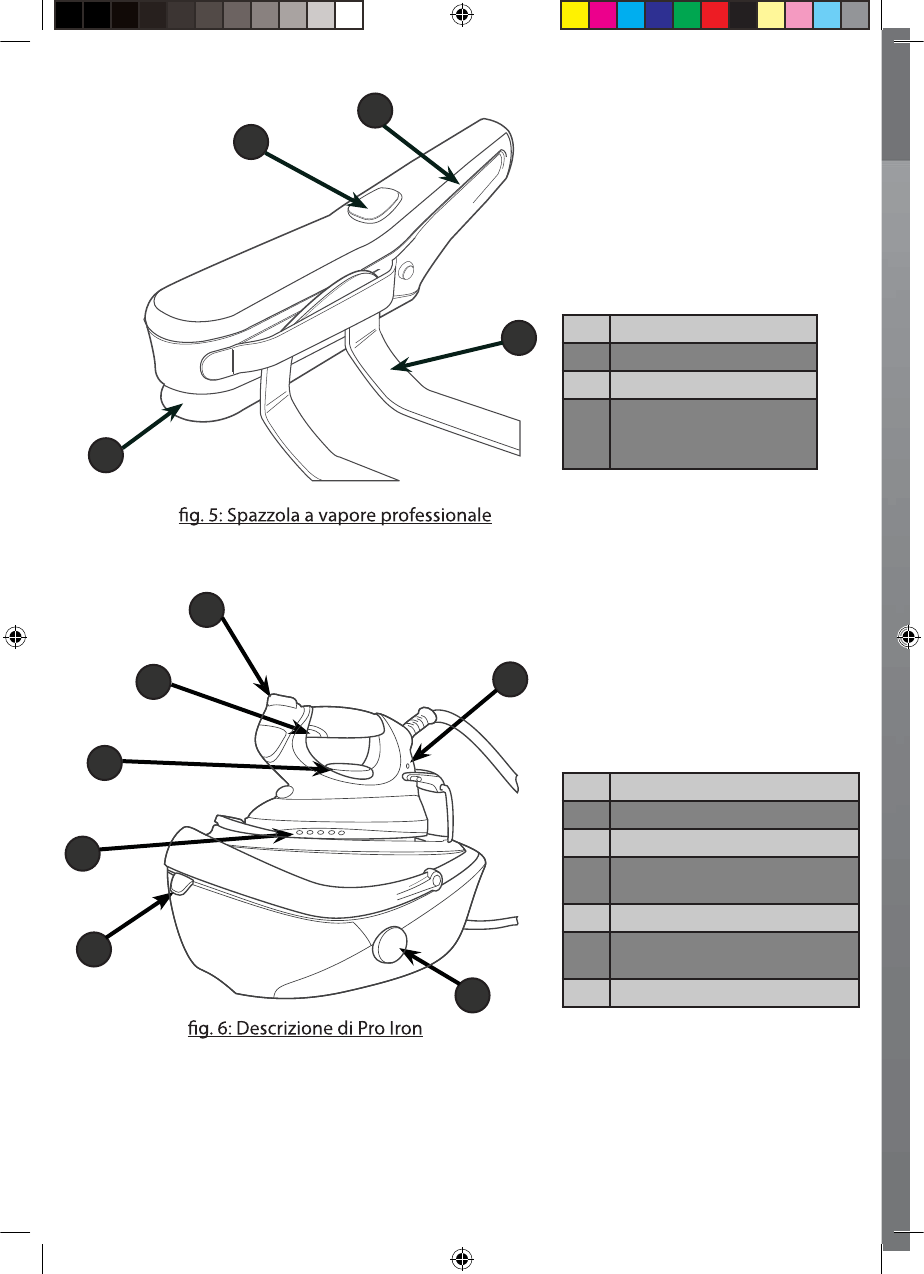 fig. 5: Spazzola a vapore professionale

fig. 6: Descrizione di Pro Iron