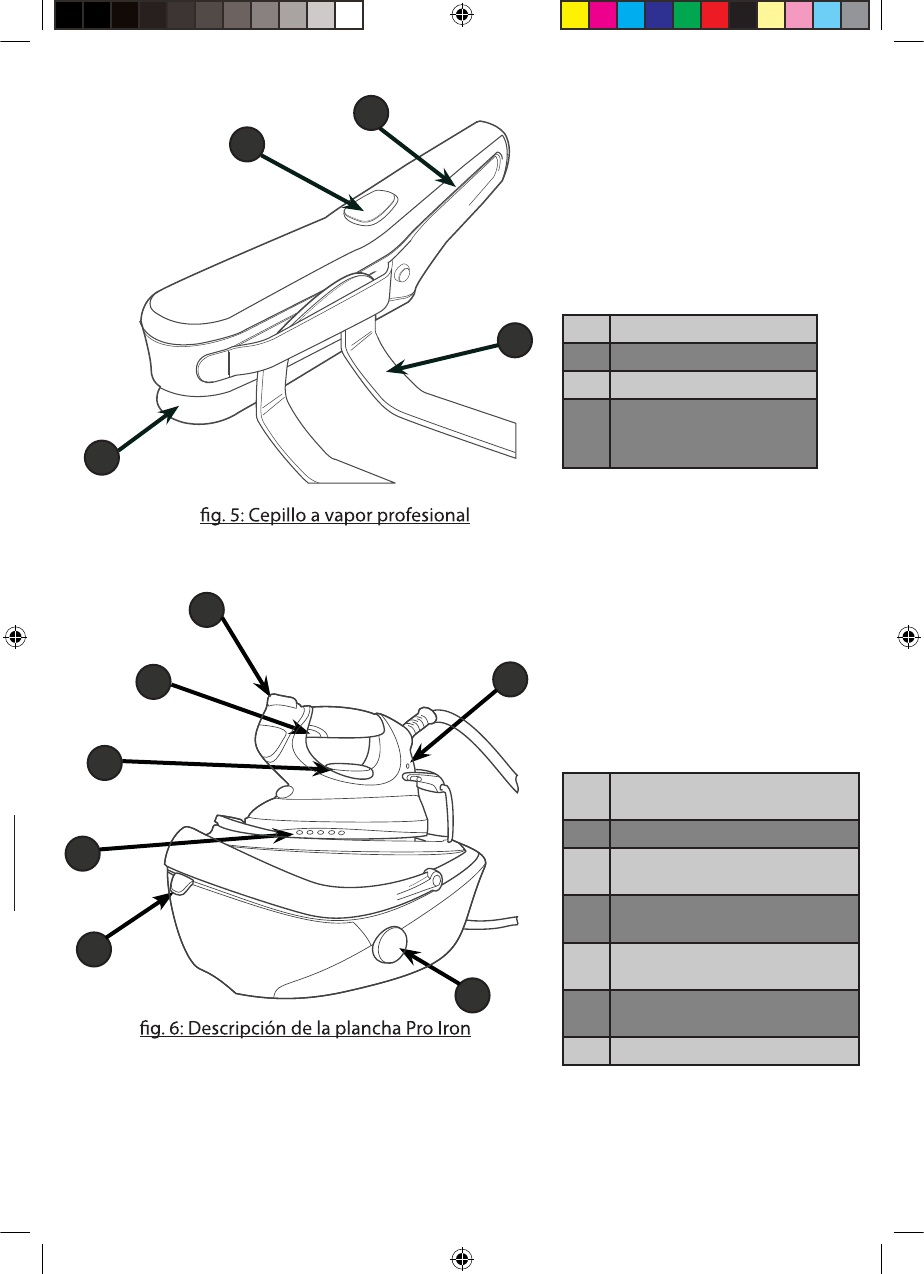 fig. 5: Cepillo a vapor profesional

fig. 6: Descripción de la plancha Pro Iron