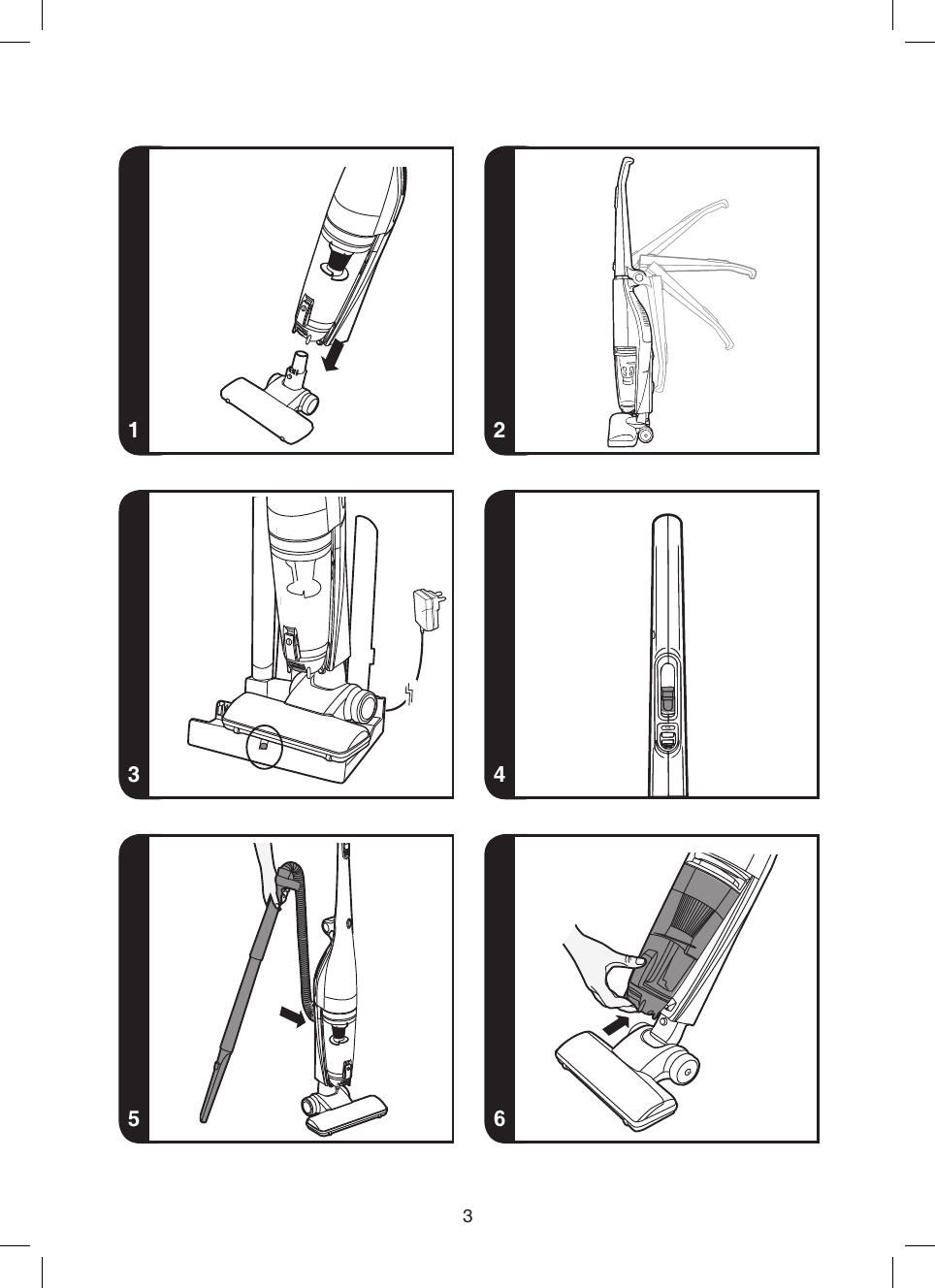 1

2

3

4

5

6

3