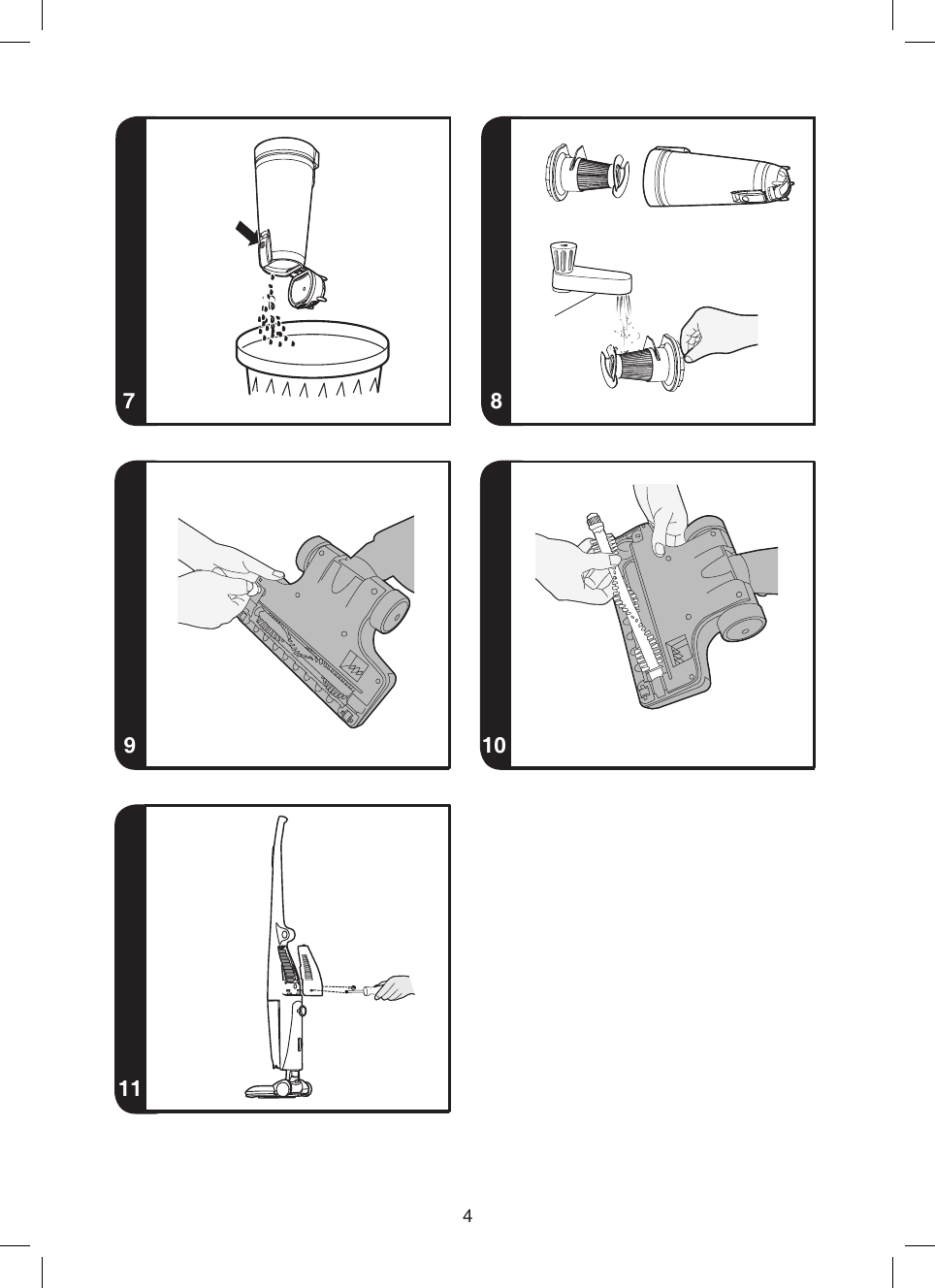 7

8

9

10

11

4