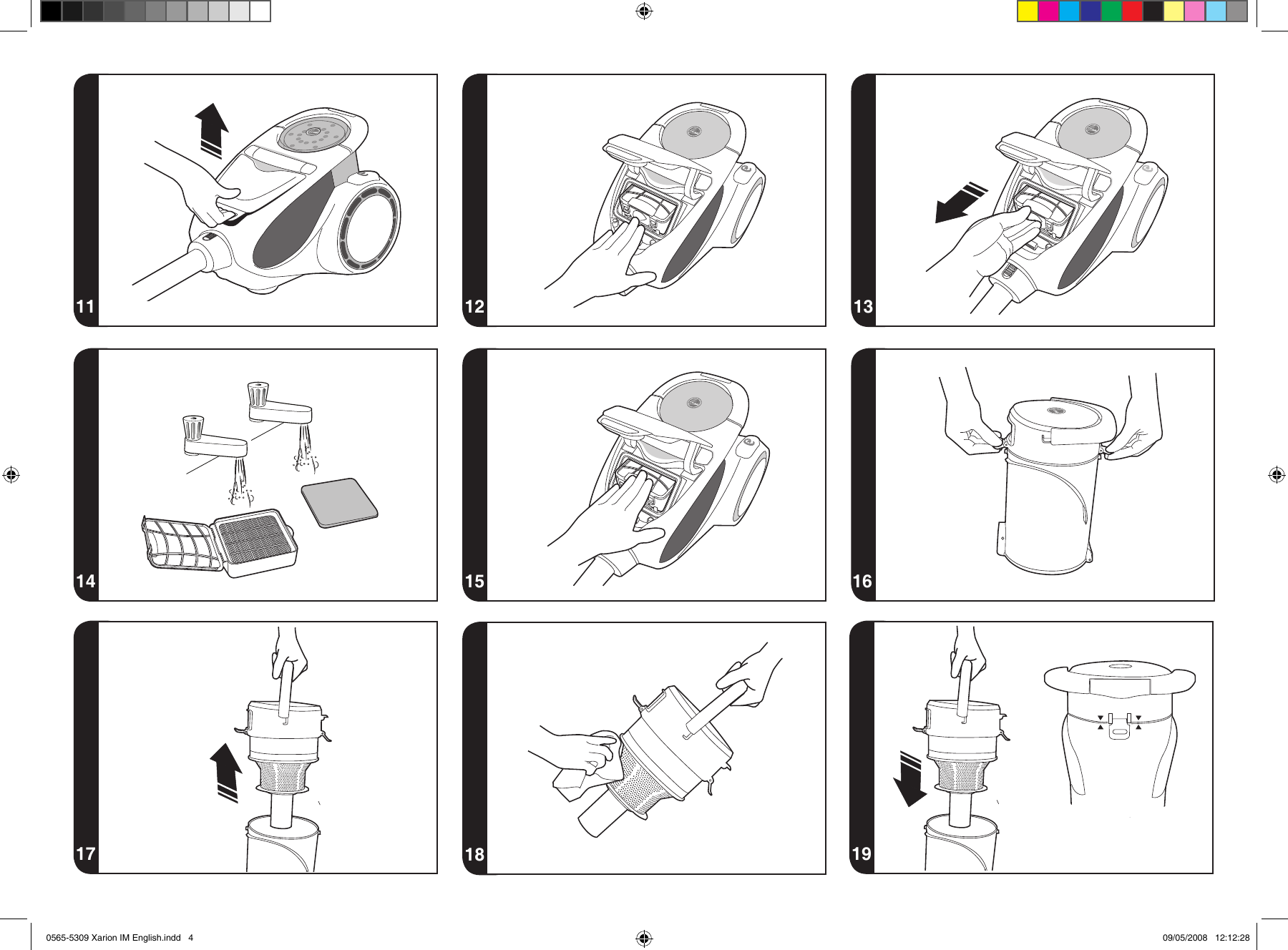 11

12

13

14

15

16

17

18

19

0565-5309 Xarion IM English.indd 4

09/05/2008 12:12:28