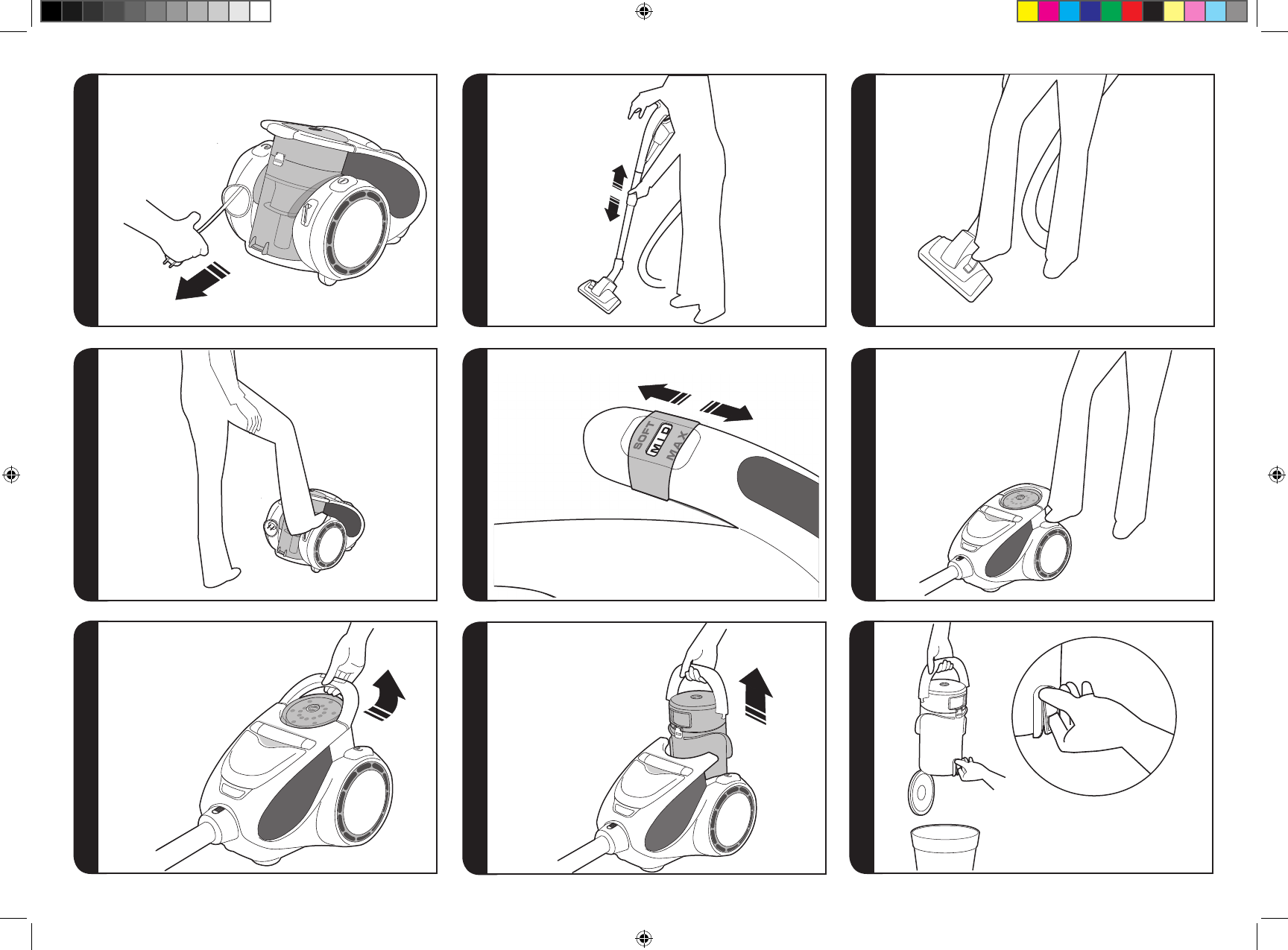 SOFT
MID
MAX